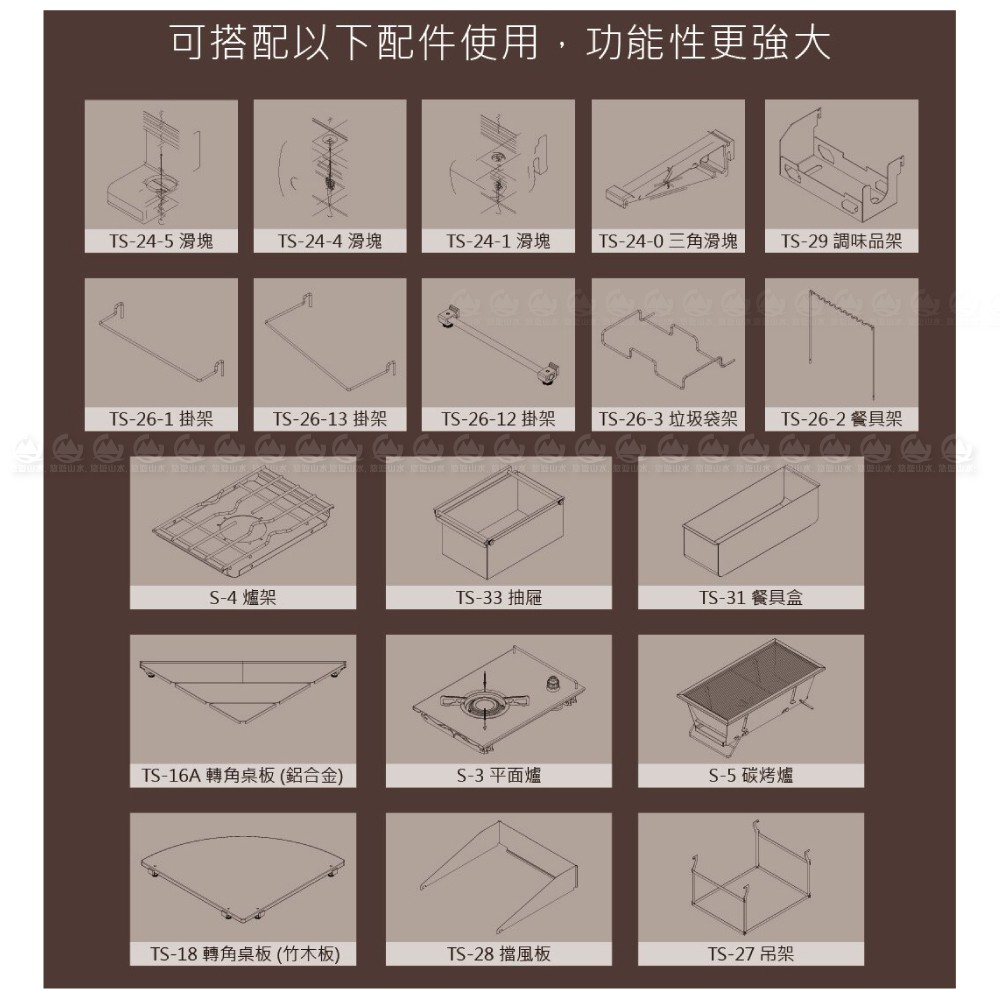 可搭配以下配件使用，功能性更強大

TS-24-5 滑塊
TS-24-4 滑塊
TS-24-1 滑塊
TS-24-0 三角滑塊
TS-29 調味品架

TS-26-1 掛架
TS-26-13 掛架
TS-26-12 掛架
TS-26-3 垃圾袋架
TS-26-2 餐具架

S-4 爐架
TS-33 抽屜
TS-31 餐具盒

TS-16A 轉角桌板 (鋁合金)
S-3 平面爐
S-5 碳烤爐

TS-18 轉角桌板 (竹木板)
TS-28 擋風板
TS-27 吊架