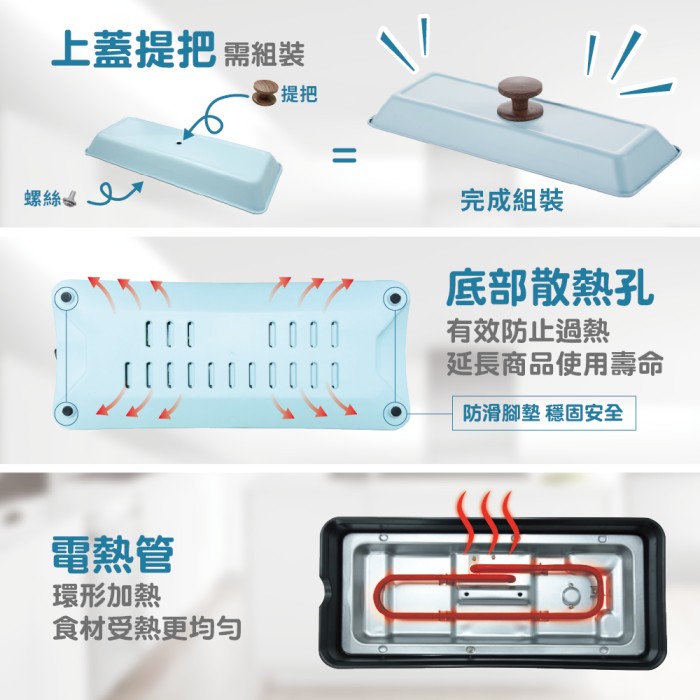 上蓋提把 需組裝

提把

螺絲

=

完成組裝

底部散熱孔

有效防止過熱

延長商品使用壽命

防滑腳墊 穩固安全

電熱管

環形加熱

食材受熱更均勻