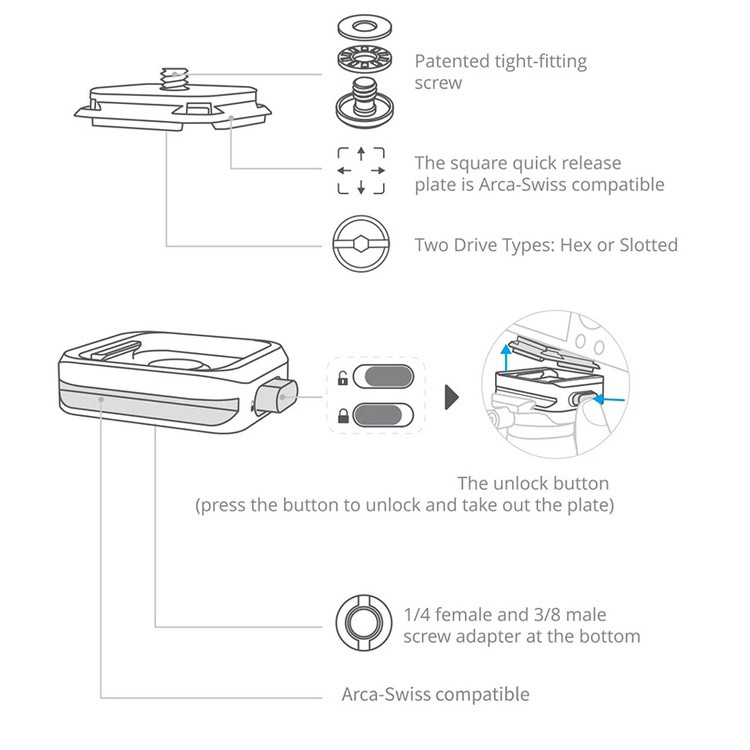 Patented tight-fitting screw

The square quick release plate is Arca-Swiss compatible

Two Drive Types: Hex or Slotted

The unlock button
(press the button to unlock and take out the plate)

1/4 female and 3/8 male screw adapter at the bottom

Arca-Swiss compatible