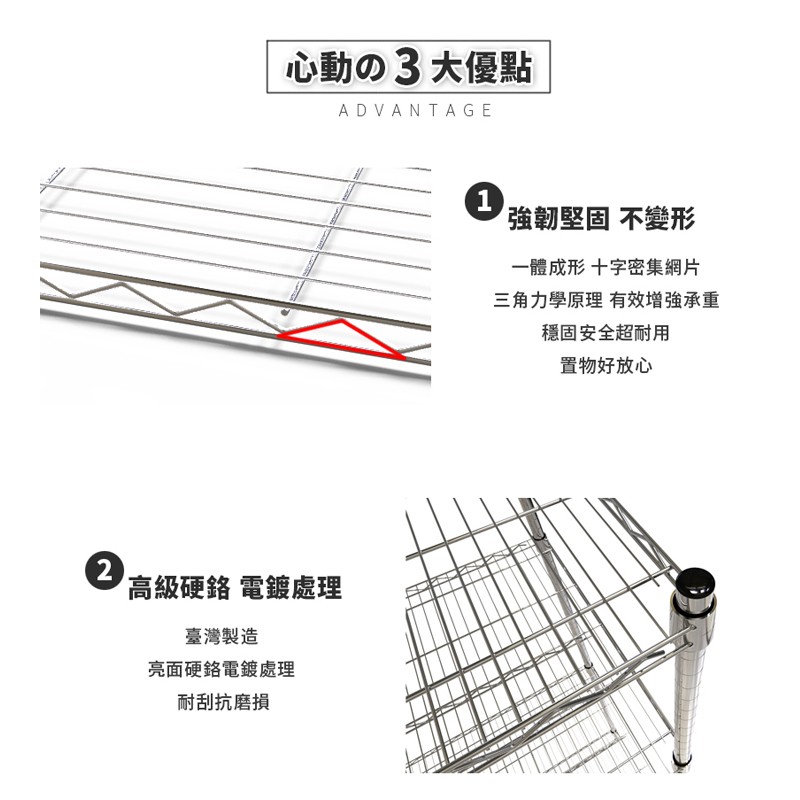 心動の3大優點
ADVANTAGE

1 強韌堅固 不變形

一體成形 十字密集網片
三角力學原理 有效增強承重
穩固安全超耐用
置物好放心

2 高級硬鉻 電鍍處理

臺灣製造
亮面硬鉻電鍍處理
耐刮抗磨損