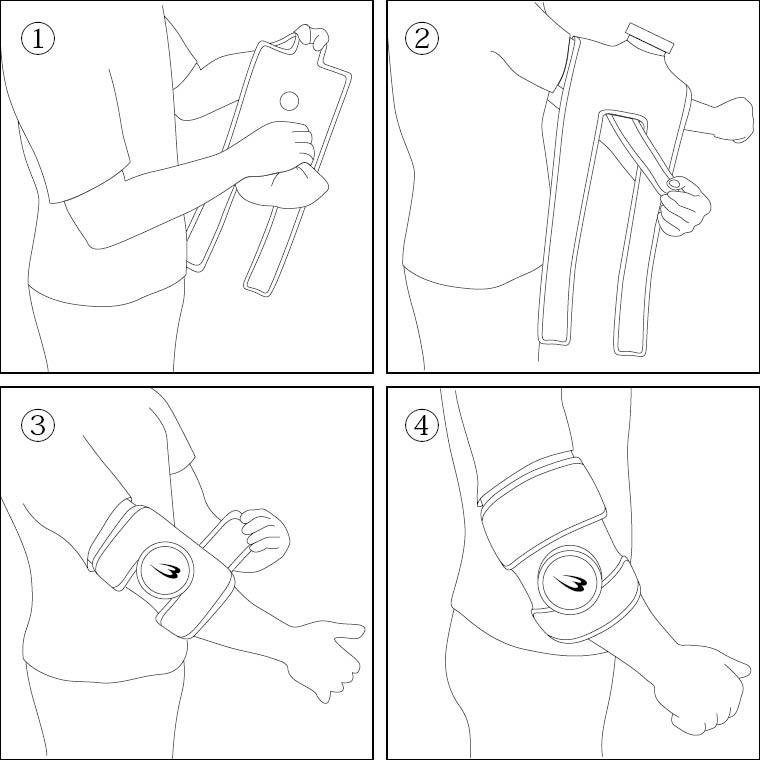 ①

②

③

④