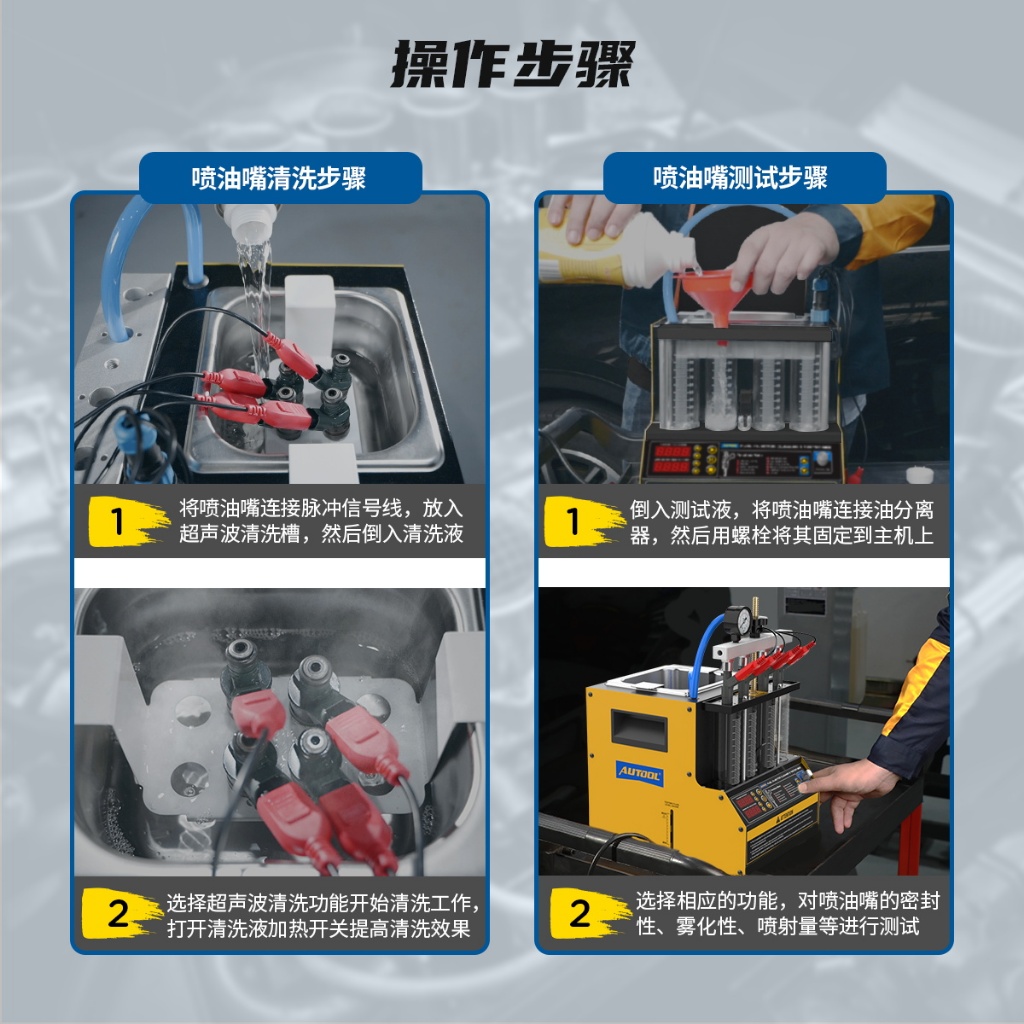 操作步骤

喷油嘴清洗步骤

1 将喷油嘴连接脉冲信号线，放入超声波清洗槽，然后倒入清洗液

2 选择超声波清洗功能开始清洗工作，打开清洗液加热开关提高清洗效果

喷油嘴测试步骤

1 倒入测试液，将喷油嘴连接油分离器，然后用螺栓将其固定到主机上

AUTOOL

2 选择相应的功能，对喷油嘴的密封性、雾化性、喷射量等进行测试