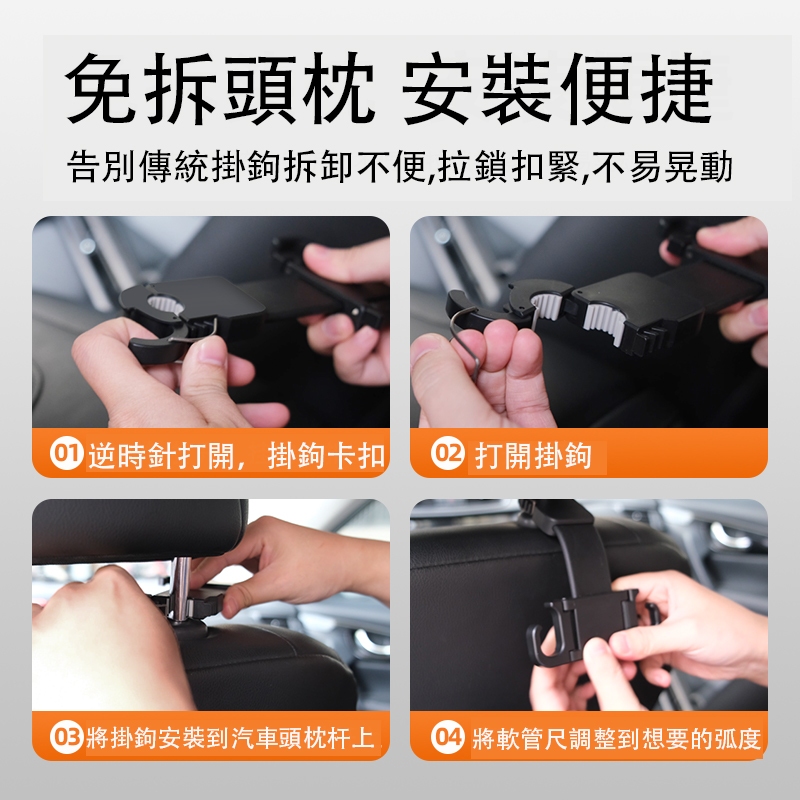 免拆頭枕 安裝便捷

告別傳統掛鉤拆卸不便,拉鎖扣緊,不易晃動

01 逆時針打開，掛鉤卡扣

02 打開掛鉤

03 將掛鉤安裝到汽車頭枕杆上

04 將軟管尺調整到想要的弧度