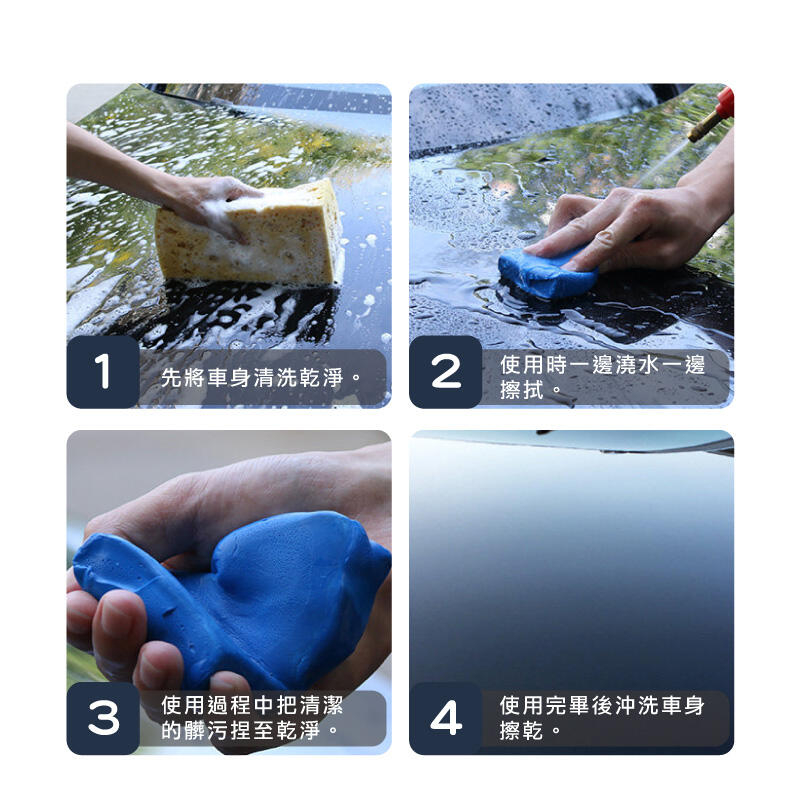 1
先將車身清洗乾淨。

2
使用時一邊澆水一邊擦拭。

3
使用過程中把清潔的髒污捏至乾淨。

4
使用完畢後沖洗車身擦乾。