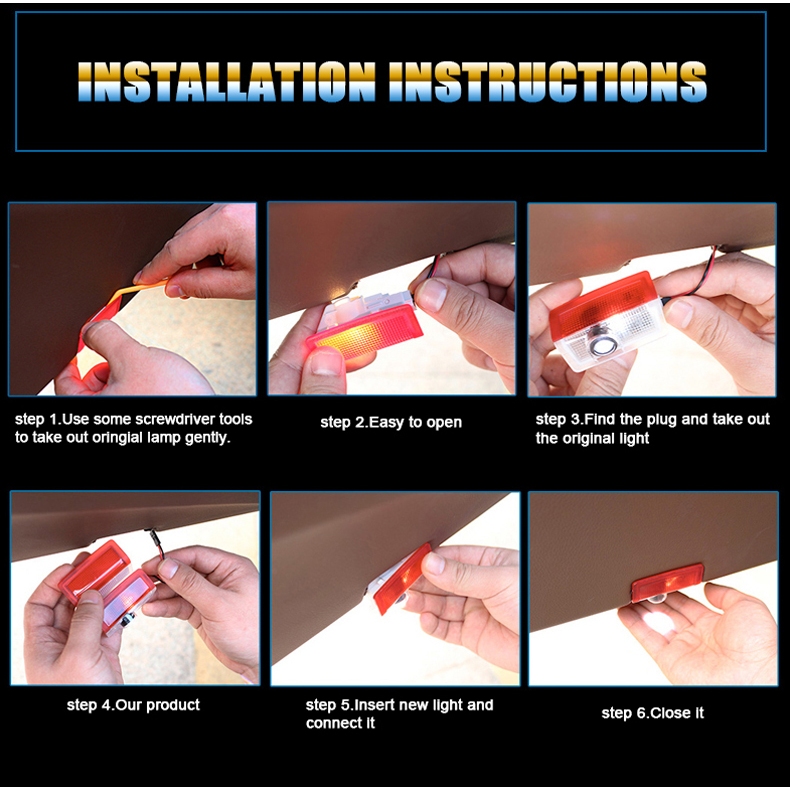 INSTALLATION INSTRUCTIONS

step 1.Use some screwdriver tools to take out oringial lamp gently.

step 2.Easy to open

step 3.Find the plug and take out the original light

step 4.Our product

step 5.Insert new light and connect it

step 6.Close it