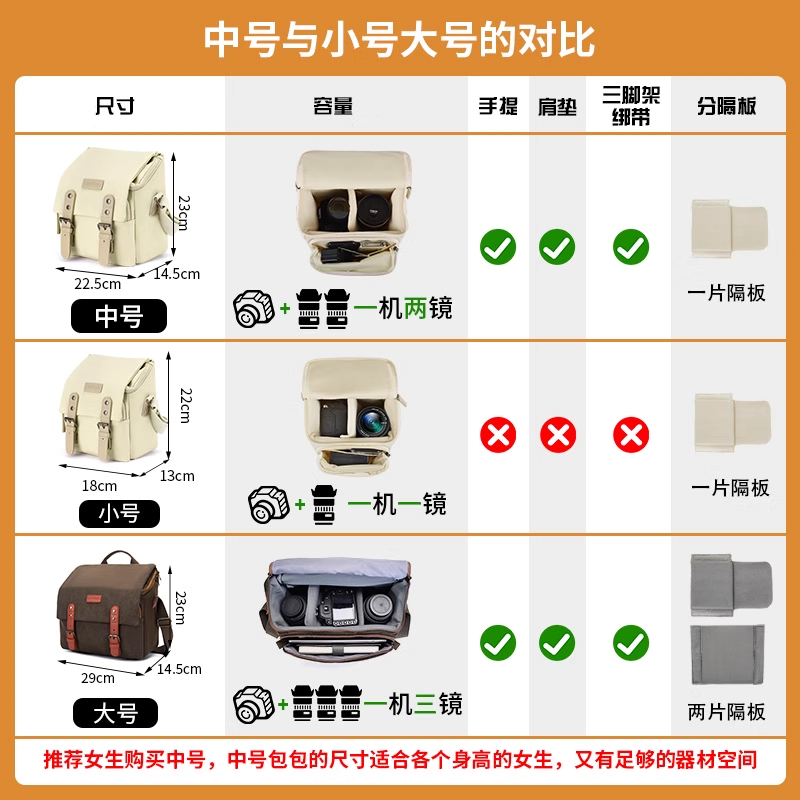 中号与小号大号的对比

| 尺寸 | 容量 | 手提 | 肩垫 | 三脚架绑带 | 分隔板 |
|---|---|---|---|---|---|
| 23cm 22.5cm 14.5cm 中号 | + 一机两镜 | | | | 一片隔板 |
| 22cm 18cm 13cm 小号 | + 一机一镜 | | | | 一片隔板 |
| 23cm 29cm 14.5cm 大号 | + 一机三镜 | | | | 两片隔板 |

推荐女生购买中号，中号包包的尺寸适合各个身高的女生，又有足够的器材空间