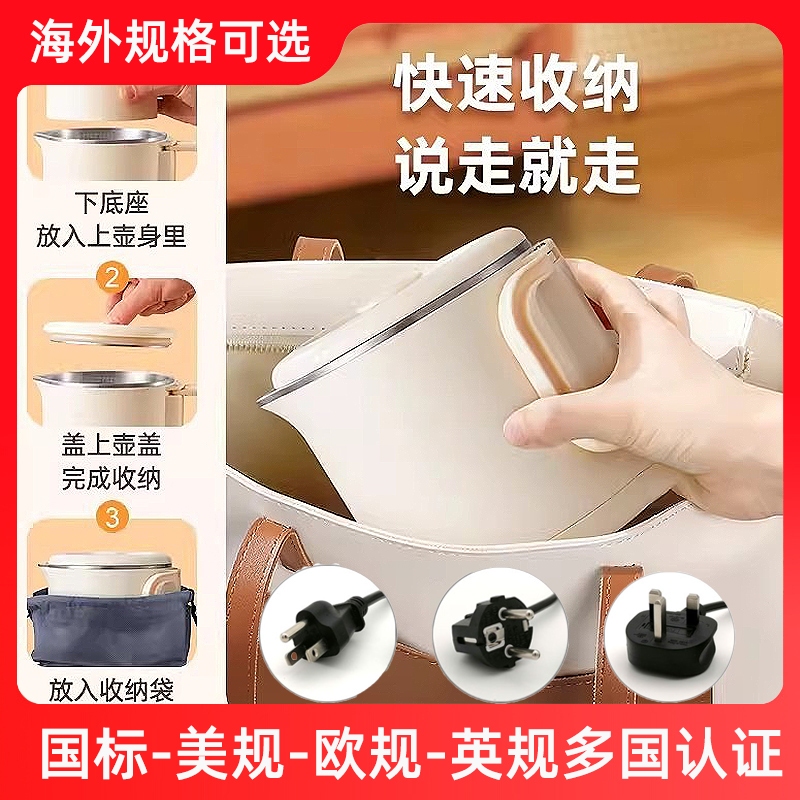 海外规格可选

快速收纳
说走就走

下底座
放入上壶身里

2

盖上壶盖
完成收纳

3

放入收纳袋

国标-美规-欧规-英规多国认证