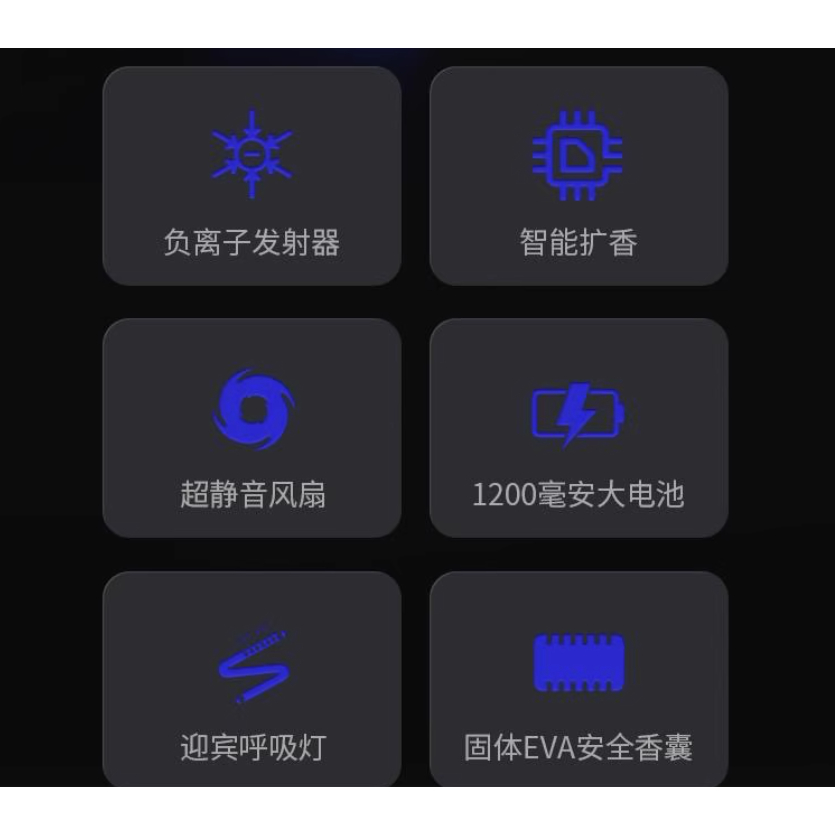 负离子发射器

智能扩香

超静音风扇

1200毫安大电池

迎宾呼吸灯

固体EVA安全香囊