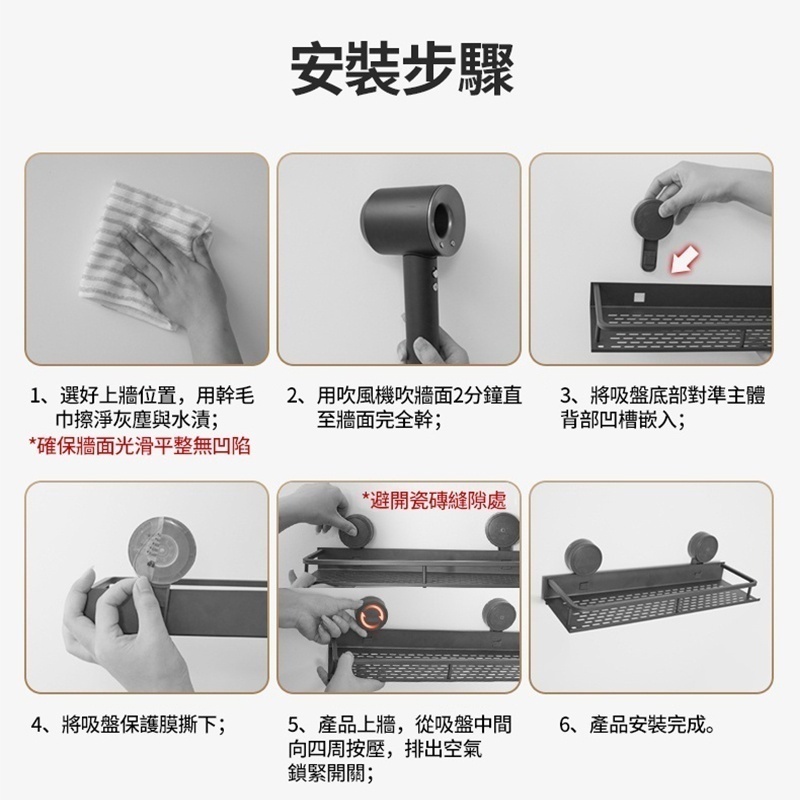 安裝步驟

1、選好上牆位置，用幹毛巾擦淨灰塵與水漬；
*確保牆面光滑平整無凹陷

2、用吹風機吹牆面2分鐘直至牆面完全幹；

3、將吸盤底部對準主體背部凹槽嵌入；

*避開瓷磚縫隙處

4、將吸盤保護膜撕下；

5、產品上牆，從吸盤中間向四周按壓，排出空氣鎖緊開關；

6、產品安裝完成。