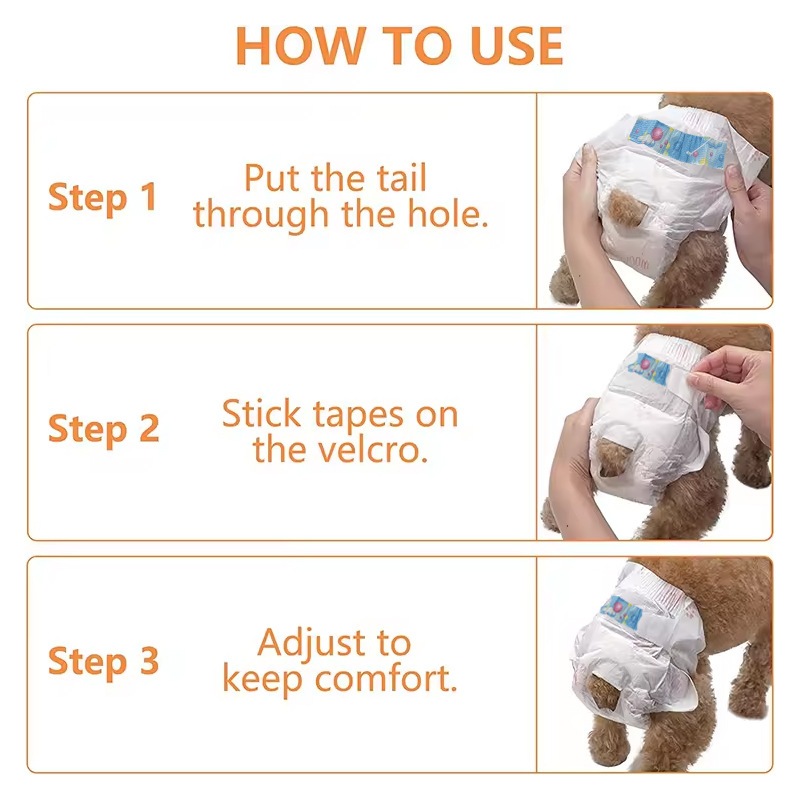 HOW TO USE

Step 1

Put the tail through the hole.

Step 2

Stick tapes on the velcro.

Step 3

Adjust to keep comfort.