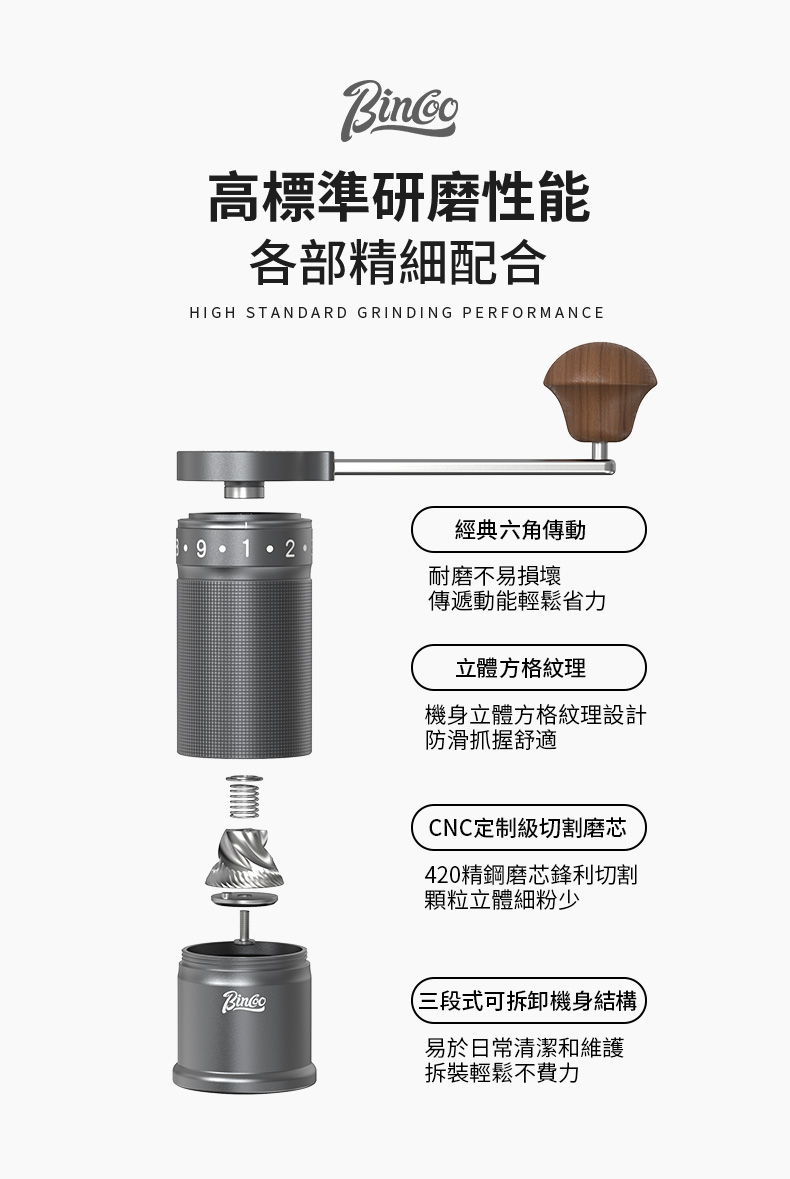 Bincoo

高標準研磨性能
各部精細配合

HIGH STANDARD GRINDING PERFORMANCE

8 • 9 • 1 • 2 •

經典六角傳動

耐磨不易損壞
傳遞動能輕鬆省力

立體方格紋理

機身立體方格紋理設計
防滑抓握舒適

CNC定制級切割磨芯

420精鋼磨芯鋒利切割
顆粒立體細粉少

Bincoo

三段式可拆卸機身結構

易於日常清潔和維護
拆裝輕鬆不費力