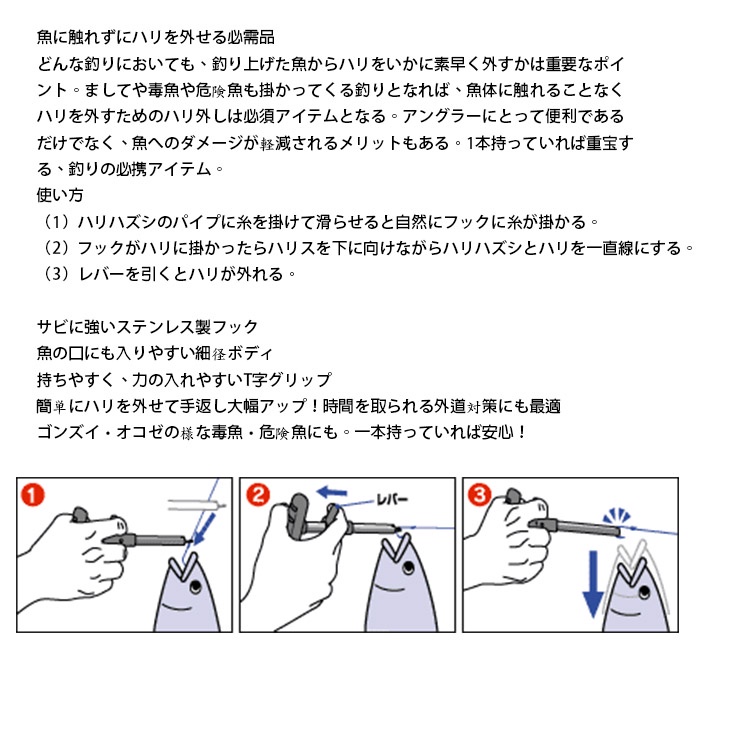 魚に触れずにハリを外せる必需品
どんな釣りにおいても、釣り上げた魚からハリをいかに素早く外すかは重要なポイント。ましてや毒魚や危険魚も掛かってくる釣りとなれば、魚体に触れることなくハリを外すためのハリ外しは必須アイテムとなる。アングラーにとって便利であるだけでなく、魚へのダメージが軽減されるメリットもある。1本持っていれば重宝する、釣りの必携アイテム。
使い方
（1）ハリハズシのパイプに糸を掛けて滑らせると自然にフックに糸が掛かる。
（2）フックがハリに掛かったらハリスを下に向けながらハリハズシとハリを一直線にする。
（3）レバーを引くとハリが外れる。

サビに強いステンレス製フック
魚の口にも入りやすい細径ボディ
持ちやすく、力の入れやすいT字グリップ
簡単にハリを外せて手返し大幅アップ！時間を取られる外道対策にも最適
ゴンズイ・オコゼの様な毒魚・危険魚にも。一本持っていれば安心！

1

2
レバー

3