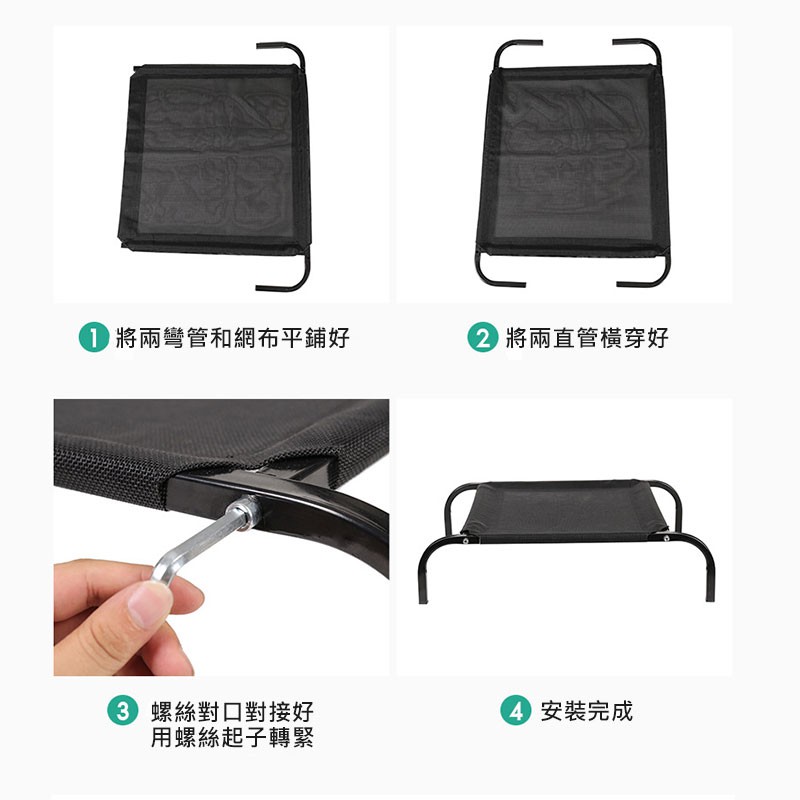 1 將兩彎管和網布平鋪好

2 將兩直管橫穿好

3 螺絲對口對接好
用螺絲起子轉緊

4 安裝完成