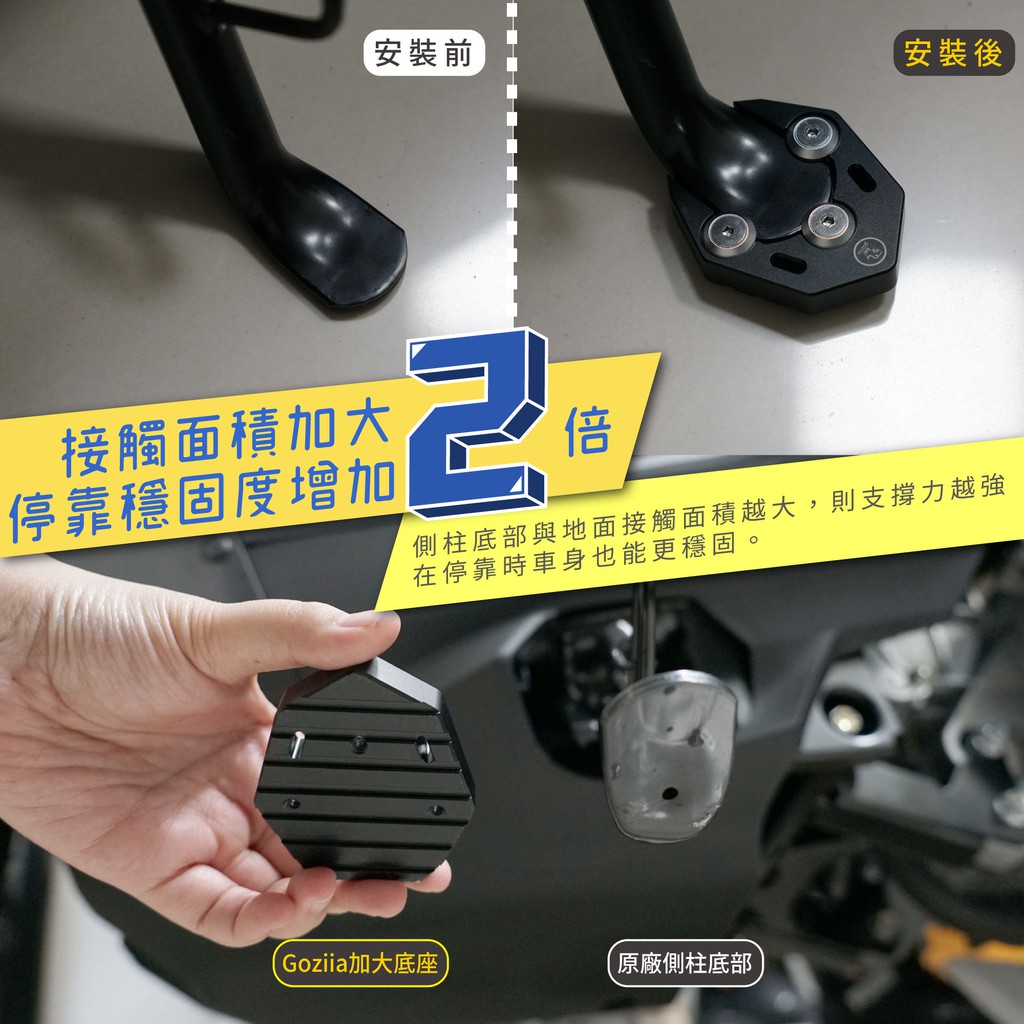 安裝前

安裝後

接觸面積加大
停靠穩固度增加 2 倍

側柱底部與地面接觸面積越大，則支撐力越強
在停靠時車身也能更穩固。

Goziia加大底座

原廠側柱底部