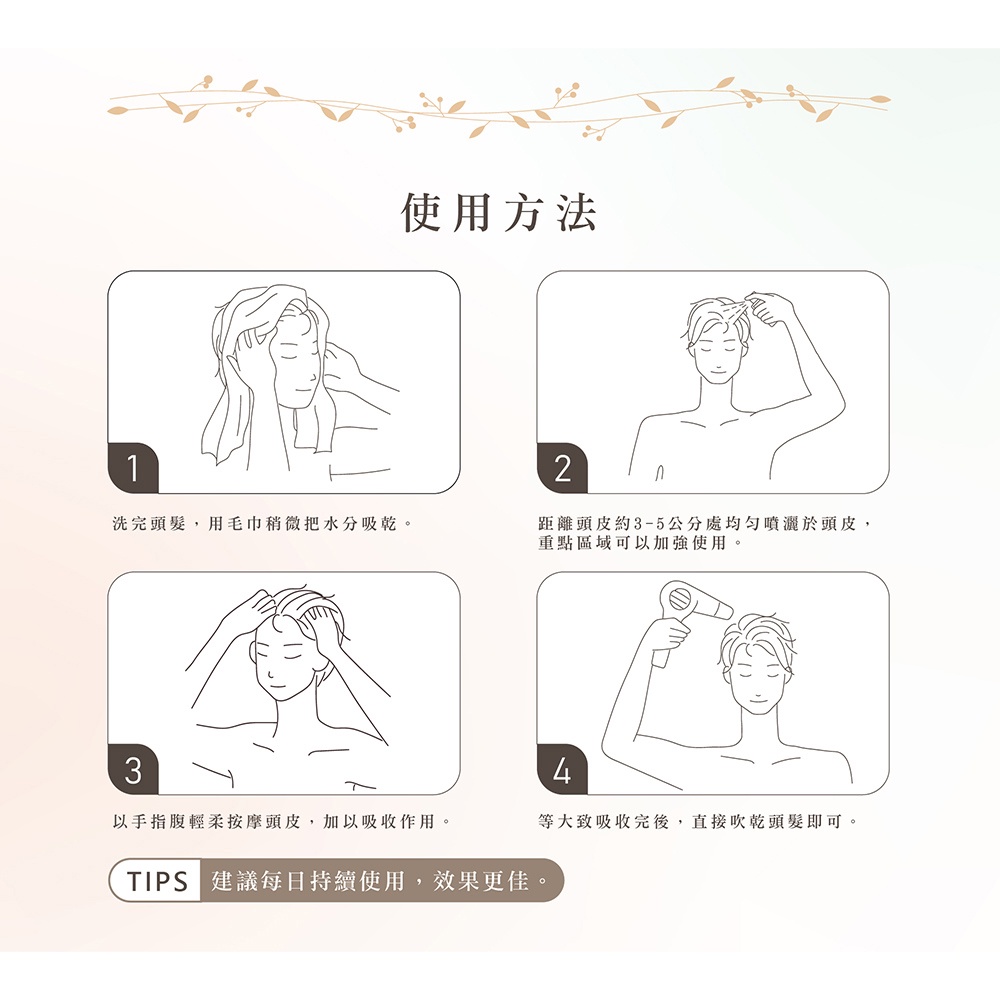 使用方法

1

洗完頭髮，用毛巾稍微把水分吸乾。

2

距離頭皮約3-5公分處均勻噴灑於頭皮，重點區域可以加強使用。

3

以手指腹輕柔按摩頭皮，加以吸收作用。

4

等大致吸收完後，直接吹乾頭髮即可。

TIPS 建議每日持續使用，效果更佳。