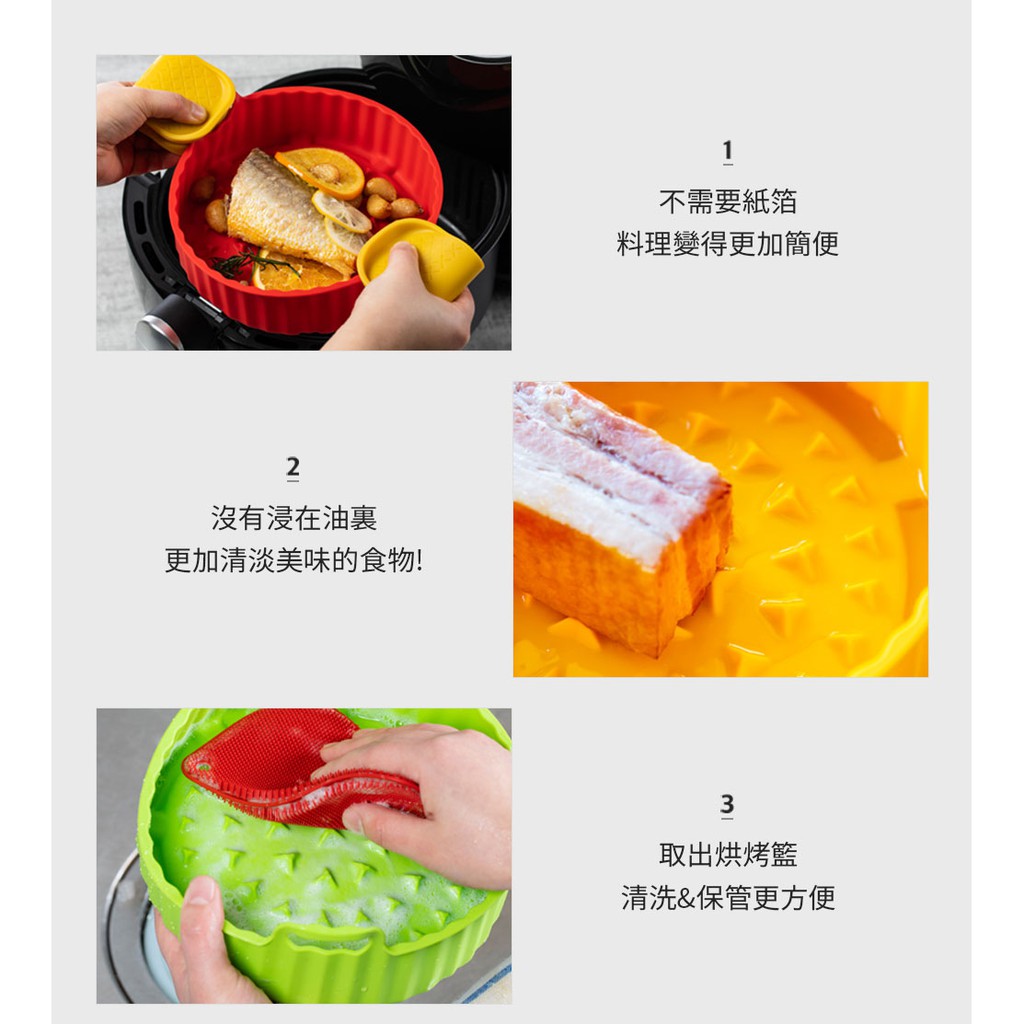 1
不需要紙箔
料理變得更加簡便

2
沒有浸在油裏
更加清淡美味的食物!

3
取出烘烤籃
清洗&保管更方便