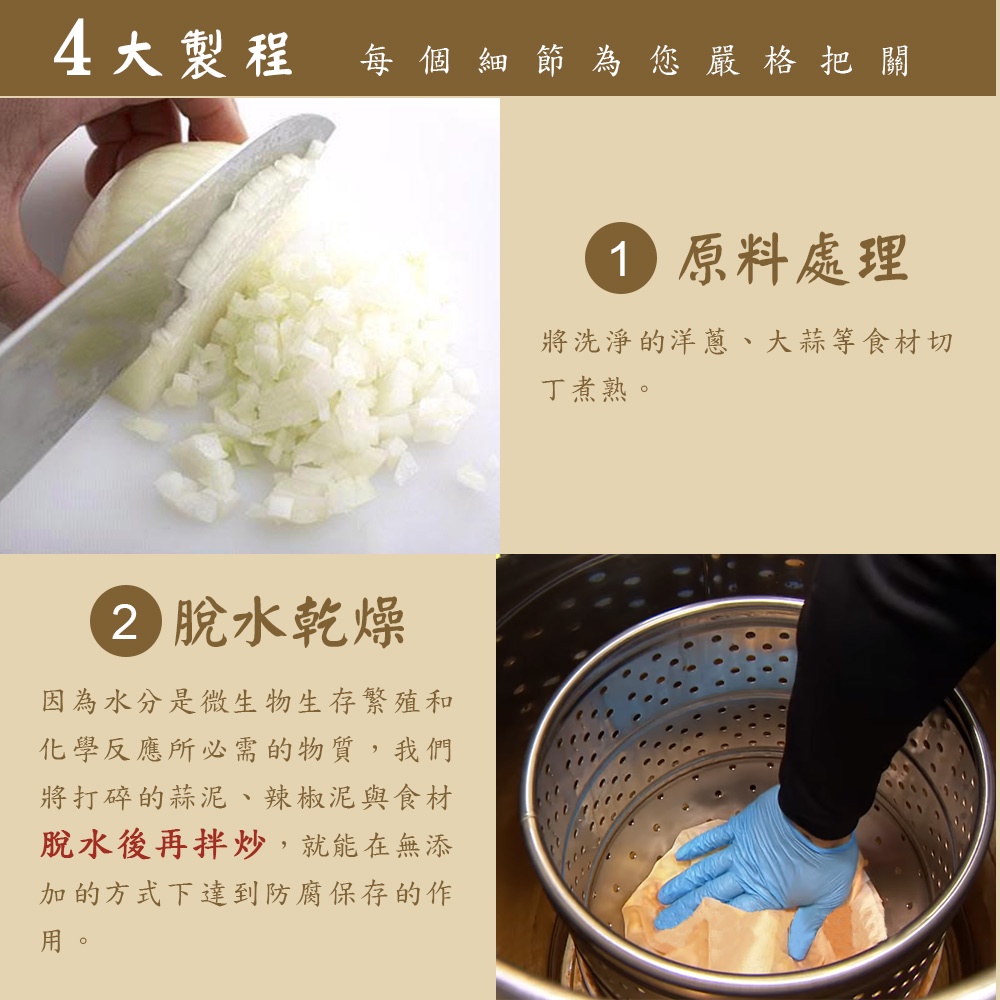 4大製程 每個細節為您嚴格把關

1 原料處理

將洗淨的洋蔥、大蒜等食材切丁煮熟。

2 脫水乾燥

因為水分是微生物生存繁殖和化學反應所必需的物質，我們將打碎的蒜泥、辣椒泥與食材脫水後再拌炒，就能在無添加的方式下達到防腐保存的作用。