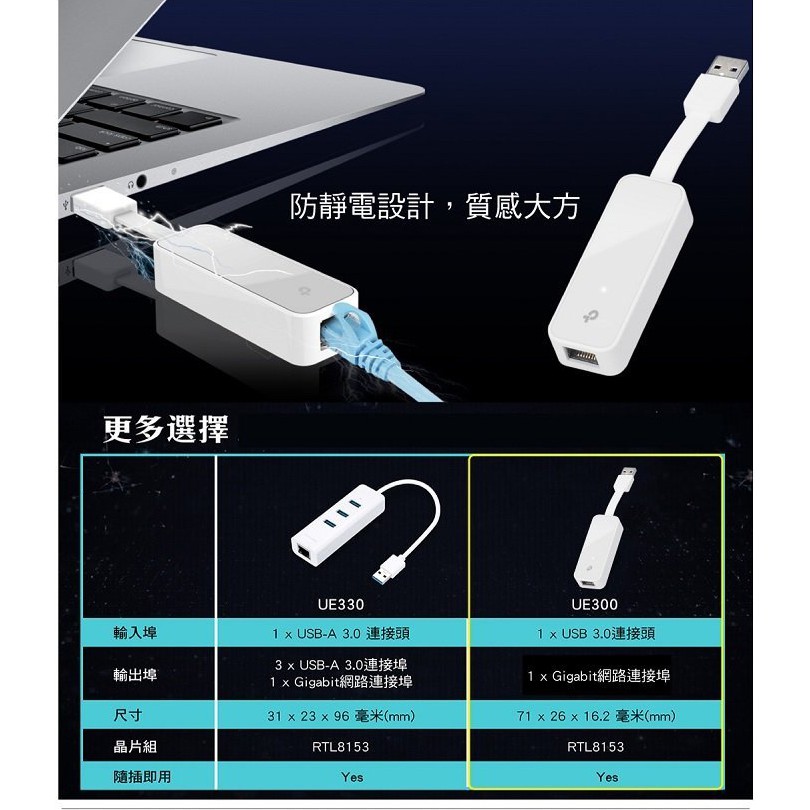 防靜電設計，質感大方

更多選擇

| | UE330 | UE300 |
|---|---|---|
| 輸入埠 | 1 x USB-A 3.0 連接頭 | 1 x USB 3.0連接頭 |
| 輸出埠 | 3 x USB-A 3.0連接埠 1 x Gigabit網路連接埠 | 1 x Gigabit網路連接埠 |
| 尺寸 | 31 x 23 x 96 毫米(mm) | 71 x 26 x 16.2 毫米(mm) |
| 晶片組 | RTL8153 | RTL8153 |
| 隨插即用 | Yes | Yes |