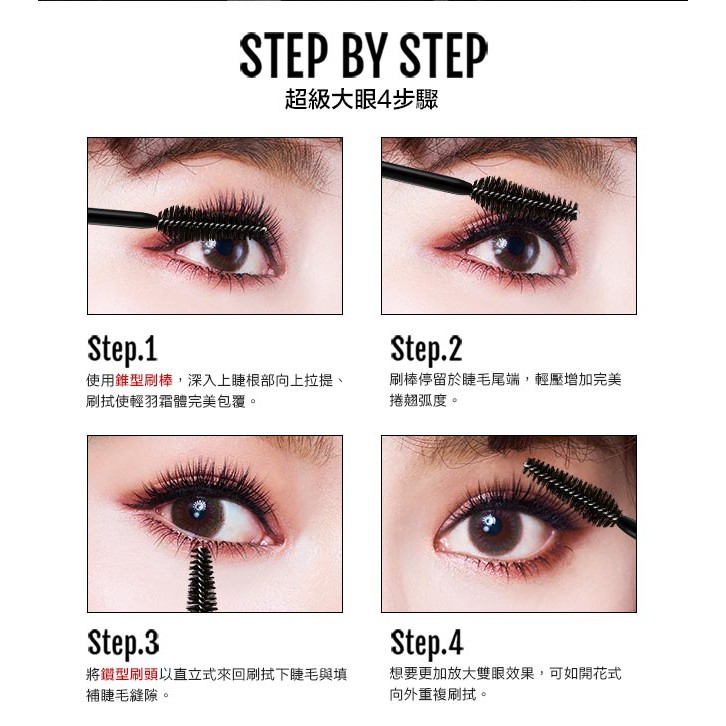 STEP BY STEP
超級大眼4步驟

Step.1
使用錐型刷棒，深入上睫根部向上拉提、刷拭使輕羽霜體完美包覆。

Step.2
刷棒停留於睫毛尾端，輕壓增加完美捲翹弧度。

Step.3
將鑽型刷頭以直立式來回刷拭下睫毛與填補睫毛縫隙。

Step.4
想要更加放大雙眼效果，可如開花式向外重複刷拭。