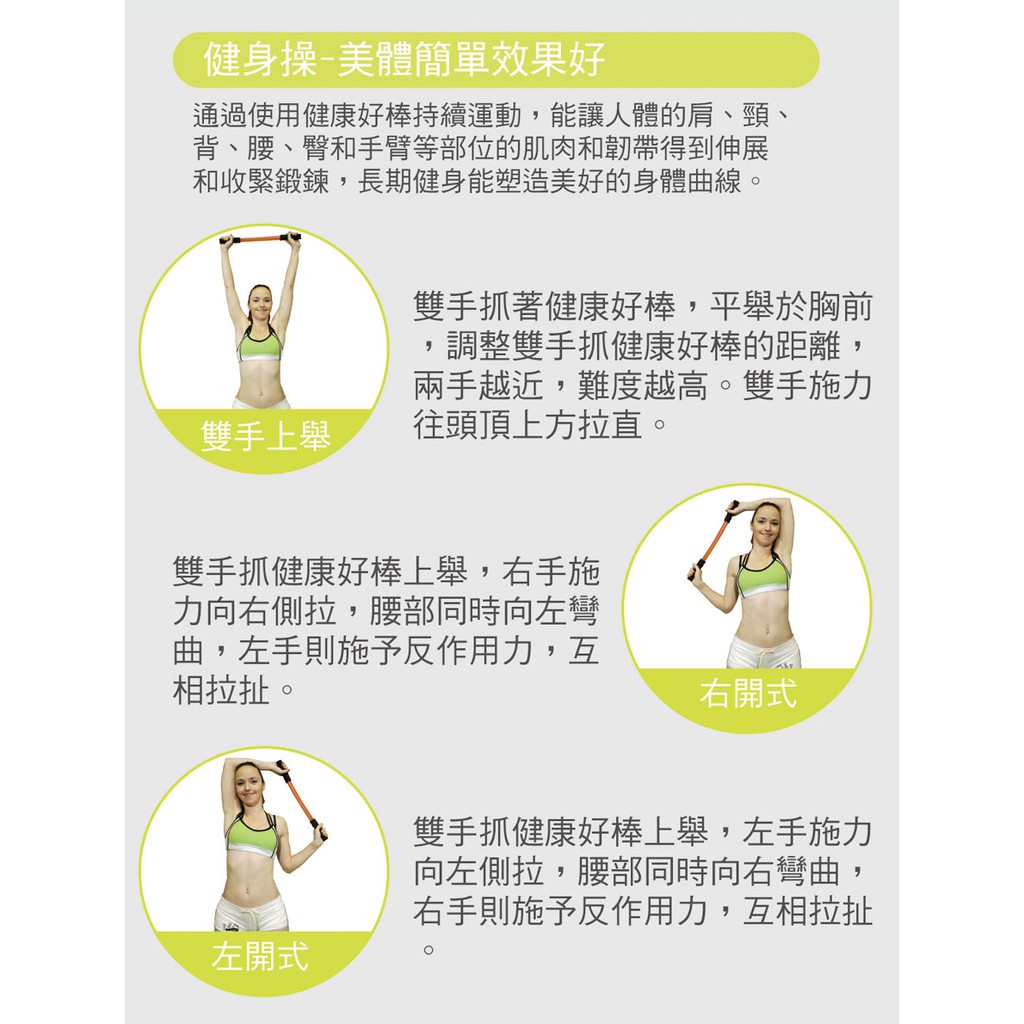 健身操-美體簡單效果好

通過使用健康好棒持續運動，能讓人體的肩、頸、背、腰、臀和手臂等部位的肌肉和韌帶得到伸展和收緊鍛鍊，長期健身能塑造美好的身體曲線。

雙手上舉

雙手抓著健康好棒，平舉於胸前，調整雙手抓健康好棒的距離，兩手越近，難度越高。雙手施力往頭頂上方拉直。

雙手抓健康好棒上舉，右手施力向右側拉，腰部同時向左彎曲，左手則施予反作用力，互相拉扯。

右開式

左開式

雙手抓健康好棒上舉，左手施力向左側拉，腰部同時向右彎曲，右手則施予反作用力，互相拉扯。