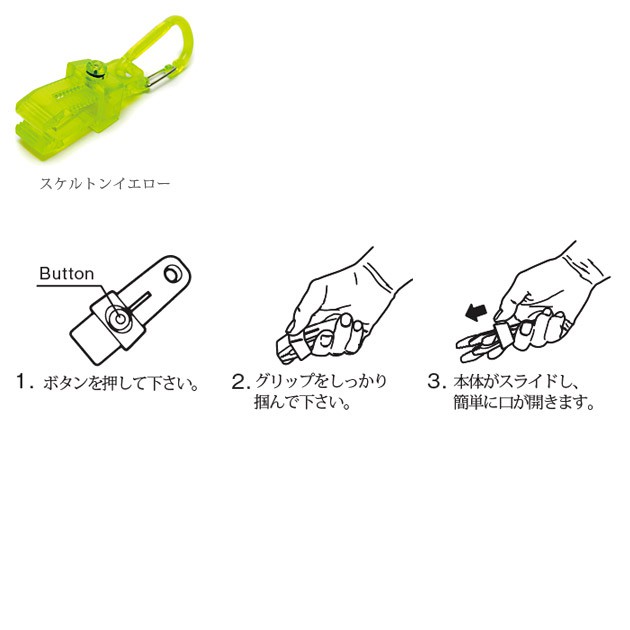 スケルトンイエロー

Button

1. ボタンを押して下さい。

2. グリップをしっかり掴んで下さい。

3. 本体がスライドし、簡単に口が開きます。