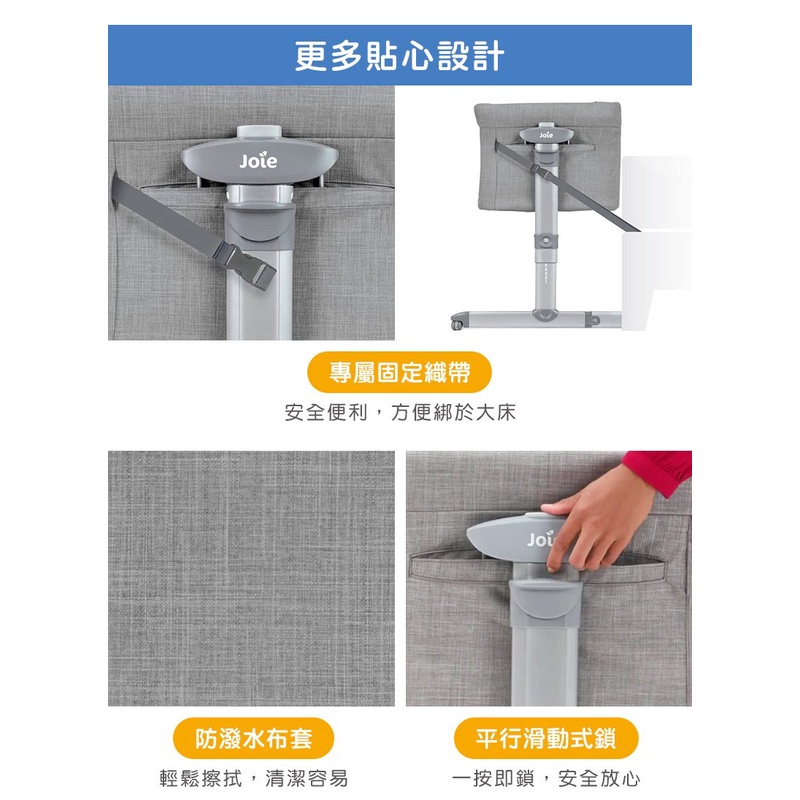 更多貼心設計

Joie

Joie

專屬固定織帶

安全便利，方便綁於大床

Joi

防潑水布套

輕鬆擦拭，清潔容易

平行滑動式鎖

一按即鎖，安全放心