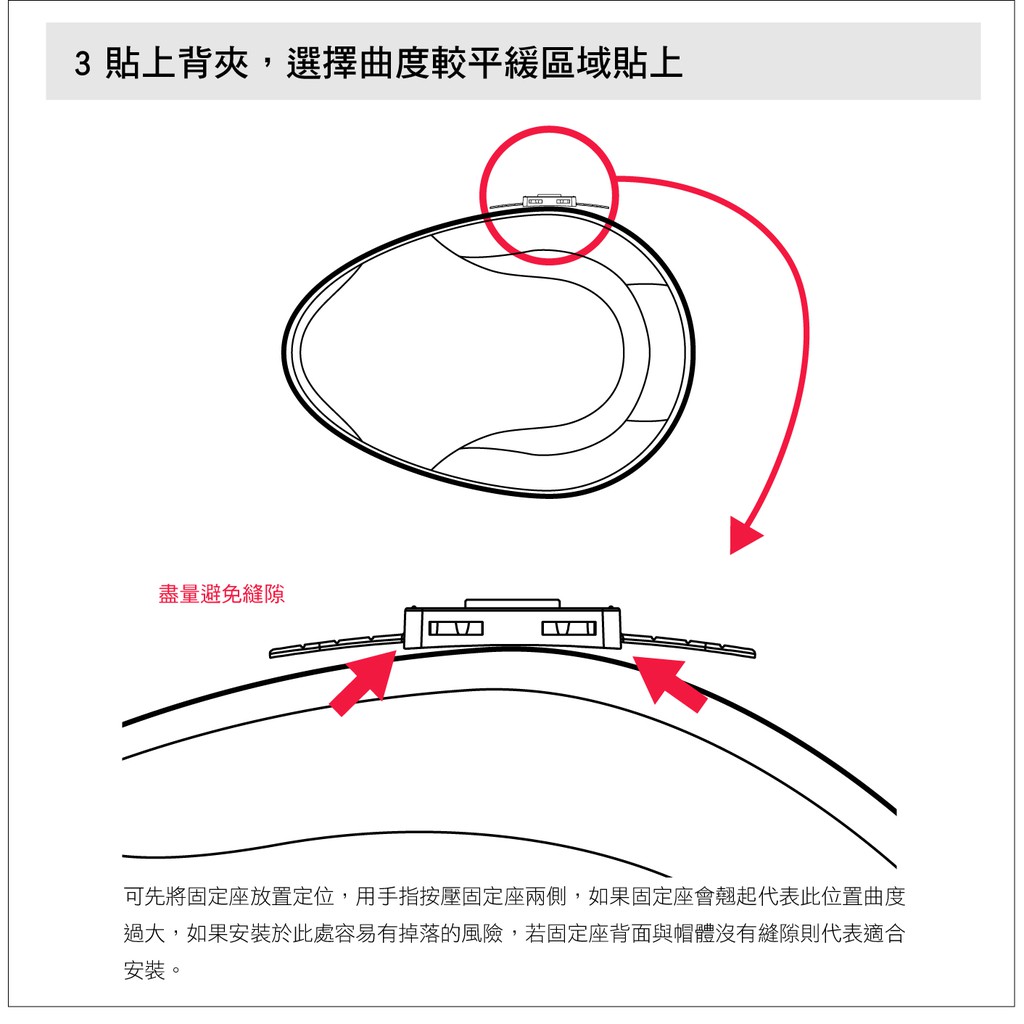 3 貼上背夾，選擇曲度較平緩區域貼上

盡量避免縫隙

可先將固定座放置定位，用手指按壓固定座兩側，如果固定座會翹起代表此位置曲度過大，如果安裝於此處容易有掉落的風險，若固定座背面與帽體沒有縫隙則代表適合安裝。