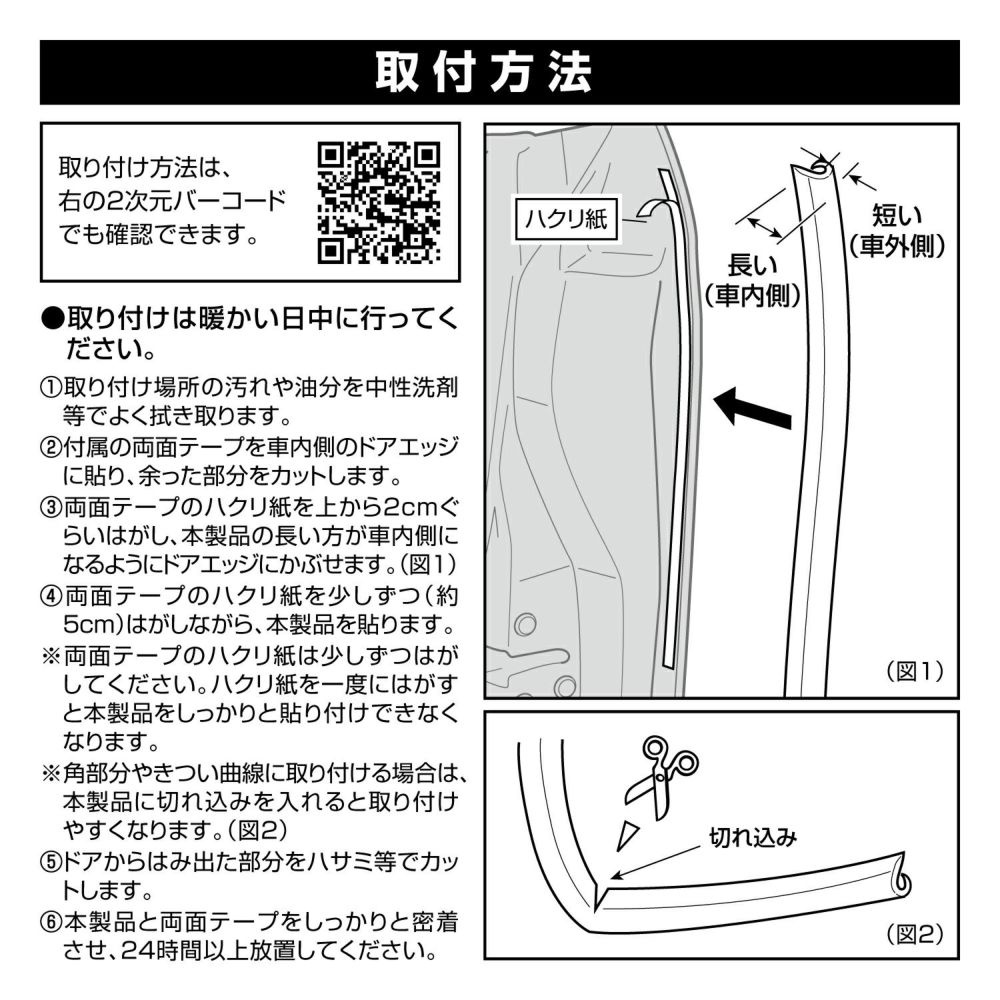 取付方法

取り付け方法は、右の2次元バーコードでも確認できます。

●取り付けは暖かい日中に行ってください。

①取り付け場所の汚れや油分を中性洗剤等でよく拭き取ります。

②付属の両面テープを車内側のドアエッジに貼り、余った部分をカットします。

③両面テープのハクリ紙を上から2cmぐらいはがし、本製品の長い方が車内側になるようにドアエッジにかぶせます。(図1)

④両面テープのハクリ紙を少しずつ(約5cm)はがしながら、本製品を貼ります。

※両面テープのハクリ紙は少しずつはがしてください。ハクリ紙を一度にはがすと本製品をしっかりと貼り付けできなくなります。

※角部分やきつい曲線に取り付ける場合は、本製品に切れ込みを入れると取り付けやすくなります。(図2)

⑤ドアからはみ出た部分をハサミ等でカットします。

⑥本製品と両面テープをしっかりと密着させ、24時間以上放置してください。

ハクリ紙

長い
(車内側)

短い
(車外側)

(図1)

切れ込み

(図2)