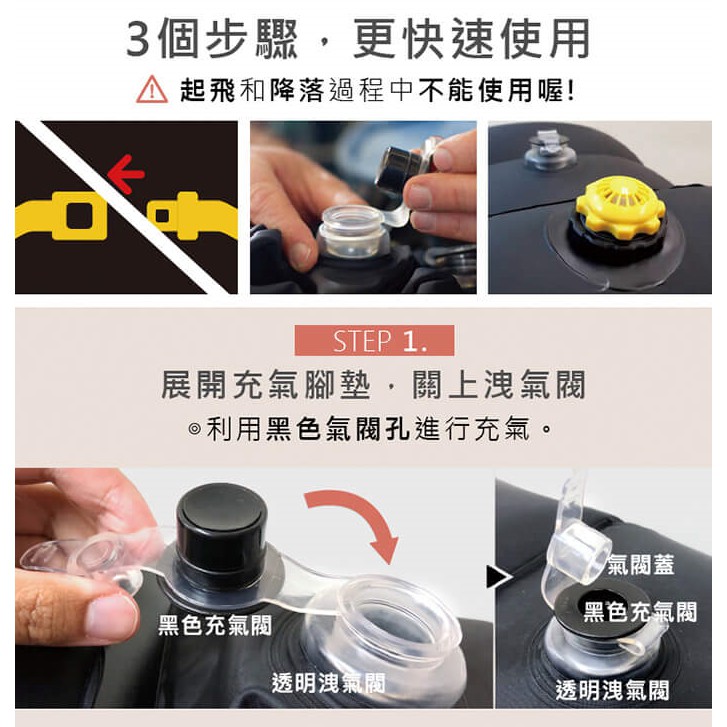 3個步驟，更快速使用

起飛和降落過程中不能使用喔!

STEP 1.

展開充氣腳墊，關上洩氣閥

◎利用黑色氣閥孔進行充氣。

黑色充氣閥

透明洩氣閥

氣閥蓋

黑色充氣閥

透明洩氣閥