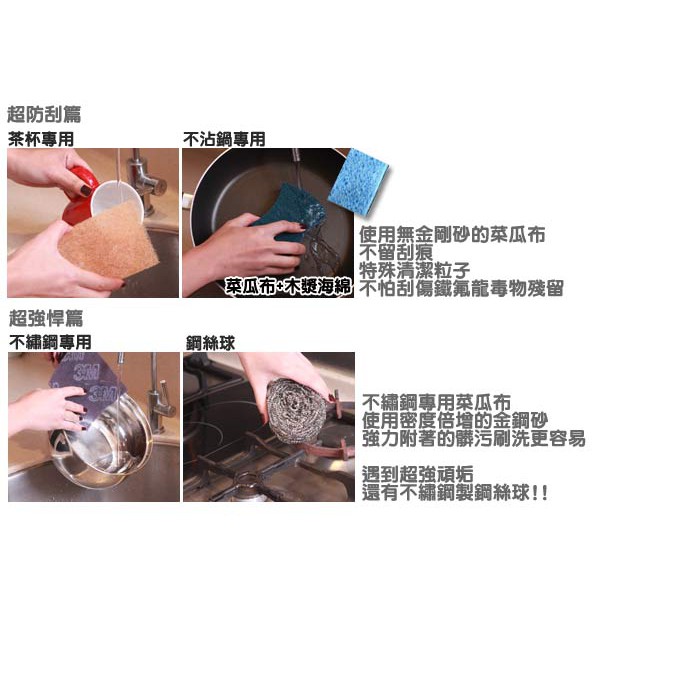 超防刮篇

茶杯專用

不沾鍋專用

菜瓜布+木漿海綿

使用無金剛砂的菜瓜布
不留刮痕
特殊清潔粒子
不怕刮傷鐵氟龍毒物殘留

超強悍篇

不鏽鋼專用

3M

3M

鋼絲球

不鏽鋼專用菜瓜布
使用密度倍增的金鋼砂
強力附著的髒污刷洗更容易

遇到超強頑垢
還有不鏽鋼製鋼絲球!!