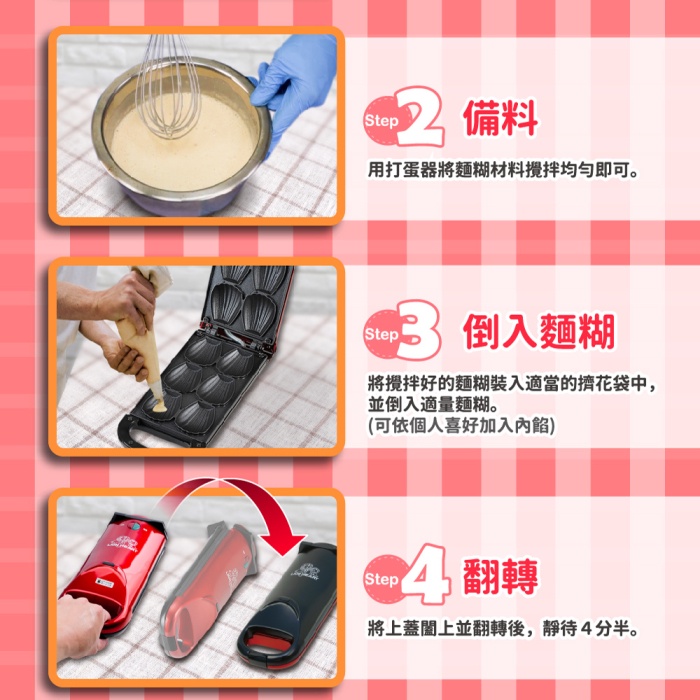 Step 2 備料

用打蛋器將麵糊材料攪拌均勻即可。

Step 3 倒入麵糊

將攪拌好的麵糊裝入適當的擠花袋中，並倒入適量麵糊。
(可依個人喜好加入內餡)

Step 4 翻轉

將上蓋闔上並翻轉後，靜待 4 分半。