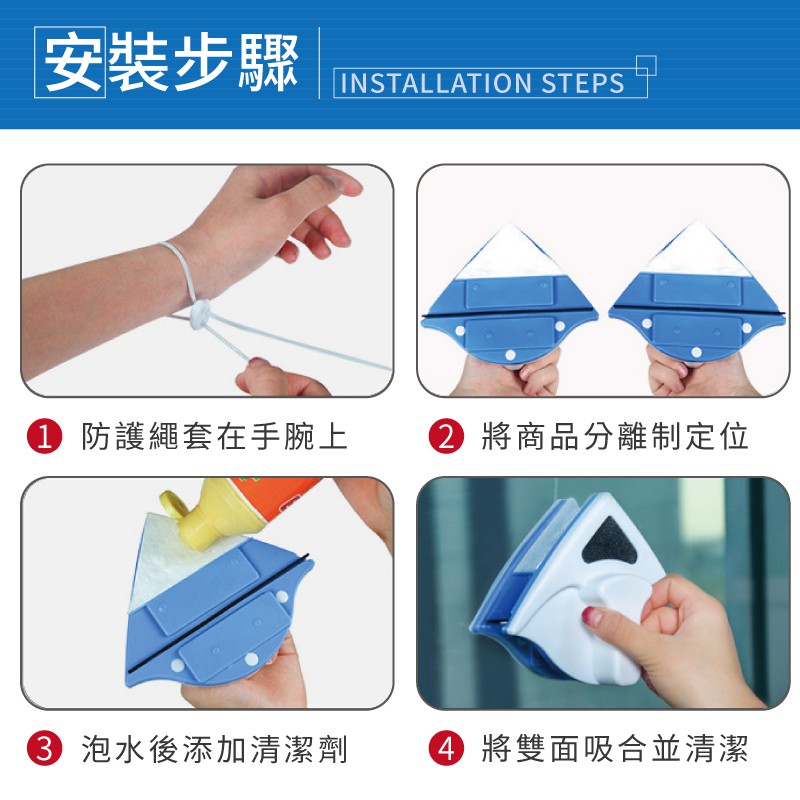 安裝步驟 INSTALLATION STEPS

1 防護繩套在手腕上

2 將商品分離制定位

3 泡水後添加清潔劑

4 將雙面吸合並清潔