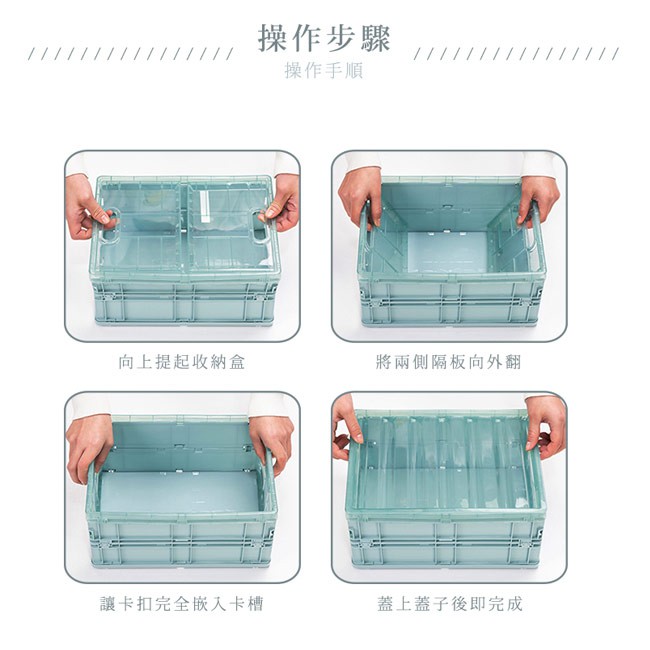 操作步驟
操作手順

向上提起收納盒

將兩側隔板向外翻

讓卡扣完全嵌入卡槽

蓋上蓋子後即完成