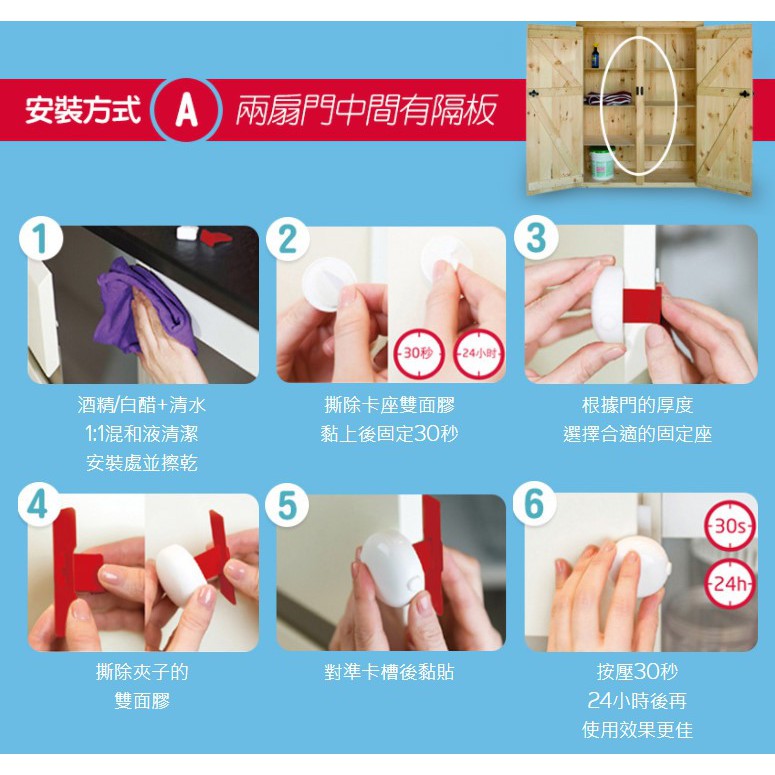 安裝方式 A 兩扇門中間有隔板

1

酒精/白醋+清水
1:1混和液清潔
安裝處並擦乾

2

30秒 24小时

撕除卡座雙面膠
黏上後固定30秒

3

根據門的厚度
選擇合適的固定座

4

撕除夾子的
雙面膠

5

對準卡槽後黏貼

6

30s 24h

按壓30秒
24小時後再
使用效果更佳