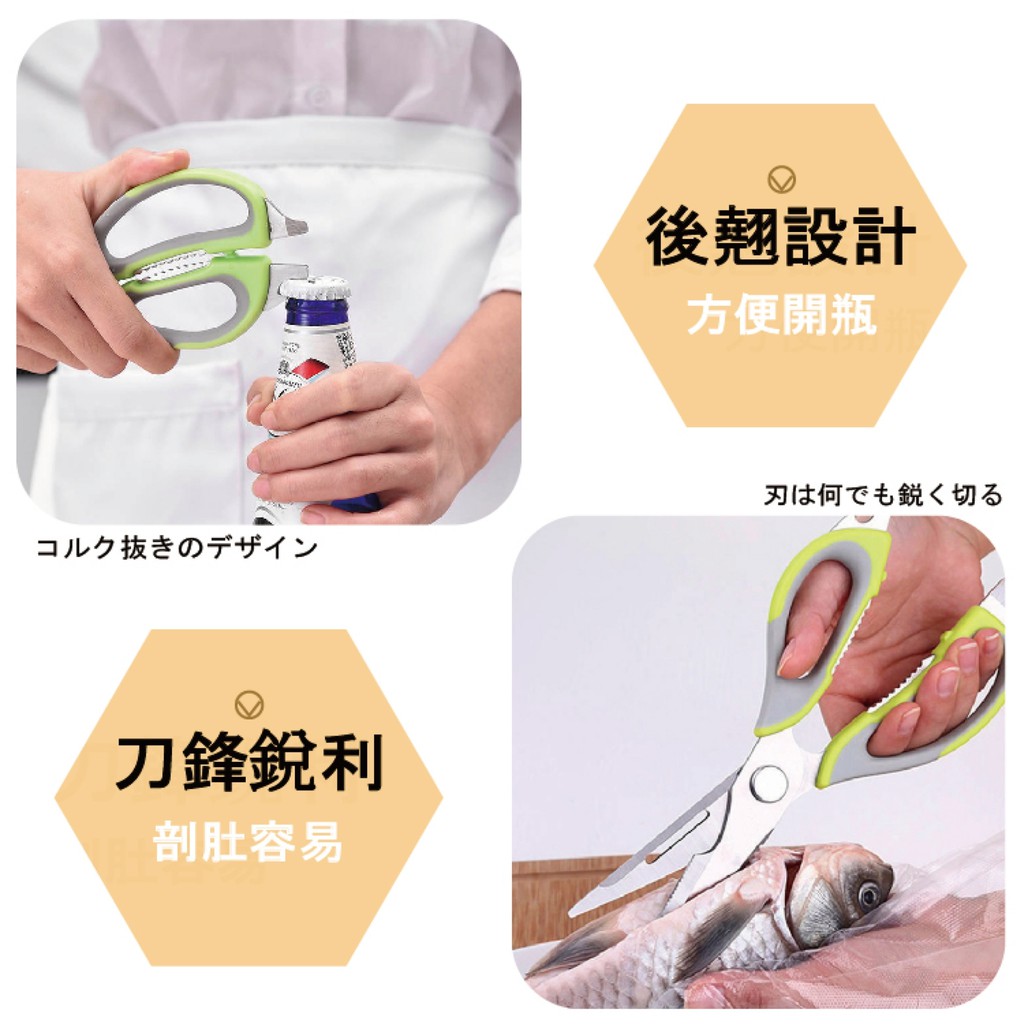 後翹設計
方便開瓶

コルク抜きのデザイン

刃は何でも鋭く切る

刀鋒銳利
剖肚容易