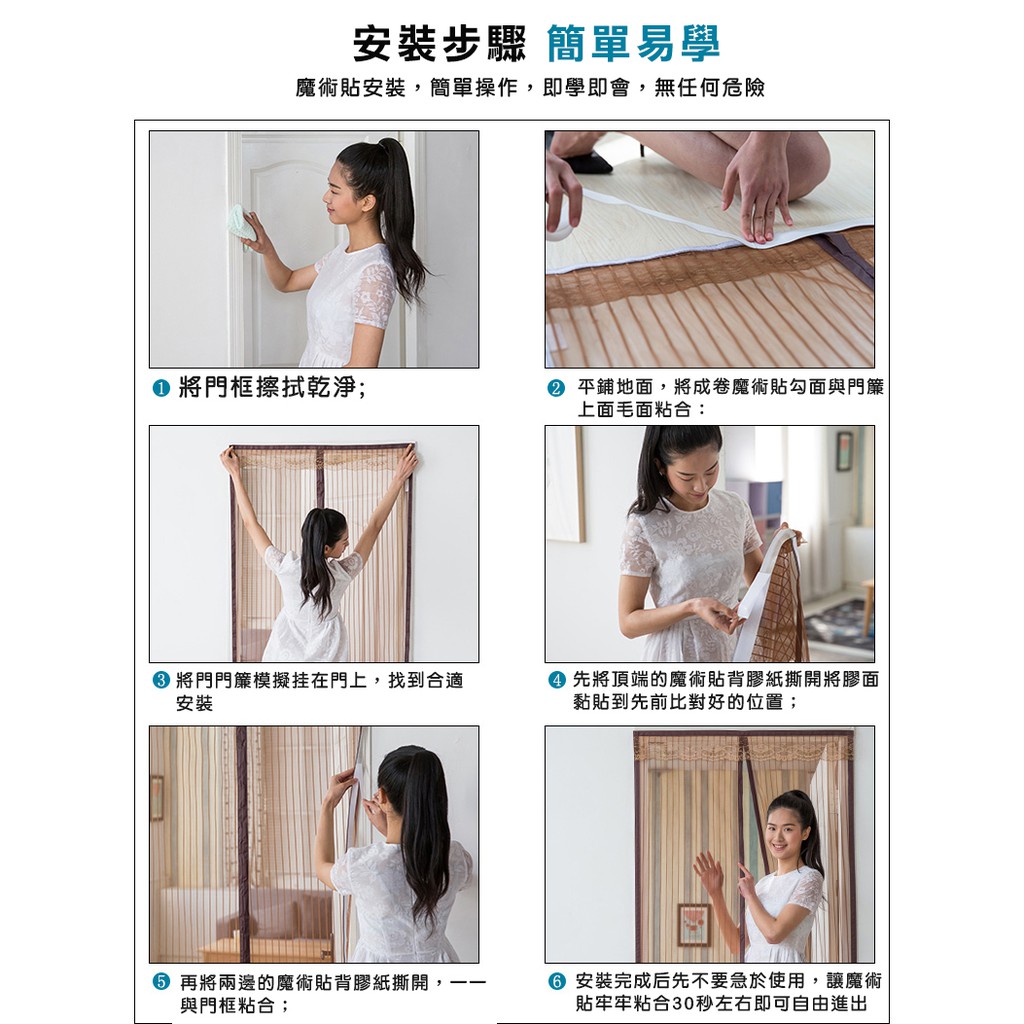 安裝步驟 簡單易學

魔術貼安裝，簡單操作，即學即會，無任何危險

❶ 將門框擦拭乾淨；

❷ 平鋪地面，將成卷魔術貼勾面與門簾上面毛面粘合：

❸ 將門門簾模擬挂在門上，找到合適安裝

❹ 先將頂端的魔術貼背膠紙撕開將膠面黏貼到先前比對好的位置；

❺ 再將兩邊的魔術貼背膠紙撕開，一一與門框粘合；

❻ 安裝完成后先不要急於使用，讓魔術貼牢牢粘合30秒左右即可自由進出