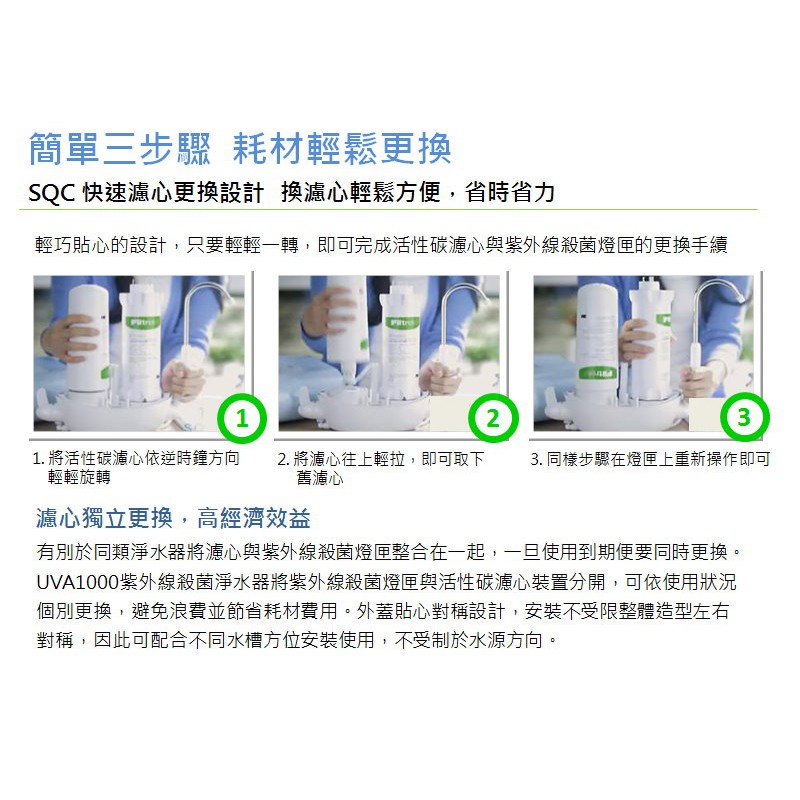 簡單三步驟 耗材輕鬆更換

SQC 快速濾心更換設計 換濾心輕鬆方便，省時省力

輕巧貼心的設計，只要輕輕一轉，即可完成活性碳濾心與紫外線殺菌燈匣的更換手續

1

2

3

1. 將活性碳濾心依逆時鐘方向輕輕旋轉

2. 將濾心往上輕拉，即可取下舊濾心

3. 同樣步驟在燈匣上重新操作即可

濾心獨立更換，高經濟效益

有別於同類淨水器將濾心與紫外線殺菌燈匣整合在一起，一旦使用到期便要同時更換。UVA1000紫外線殺菌淨水器將紫外線殺菌燈匣與活性碳濾心裝置分開，可依使用狀況個別更換，避免浪費並節省耗材費用。外蓋貼心對稱設計，安裝不受限整體造型左右對稱，因此可配合不同水槽方位安裝使用，不受制於水源方向。