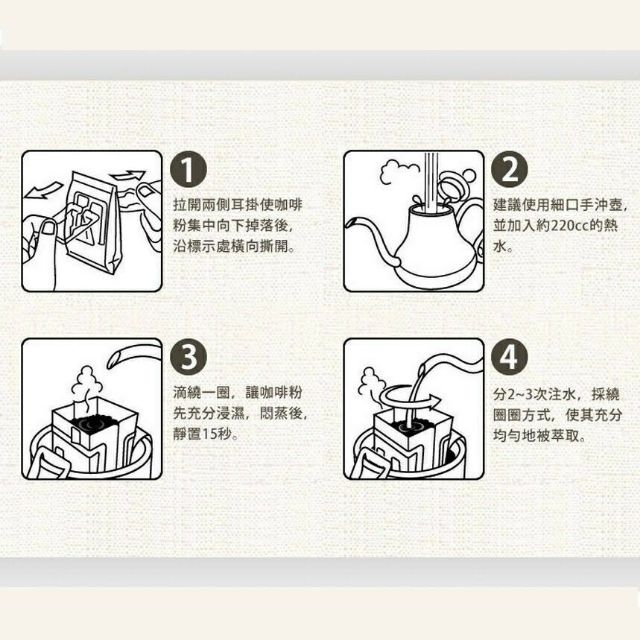 1
拉開兩側耳掛使咖啡粉集中向下掉落後，沿標示處橫向撕開。

2
建議使用細口手沖壺，並加入約220cc的熱水。

3
滴繞一圈，讓咖啡粉先充分浸濕，悶蒸後，靜置15秒。

4
分2~3次注水，採繞圈圈方式，使其充分均勻地被萃取。