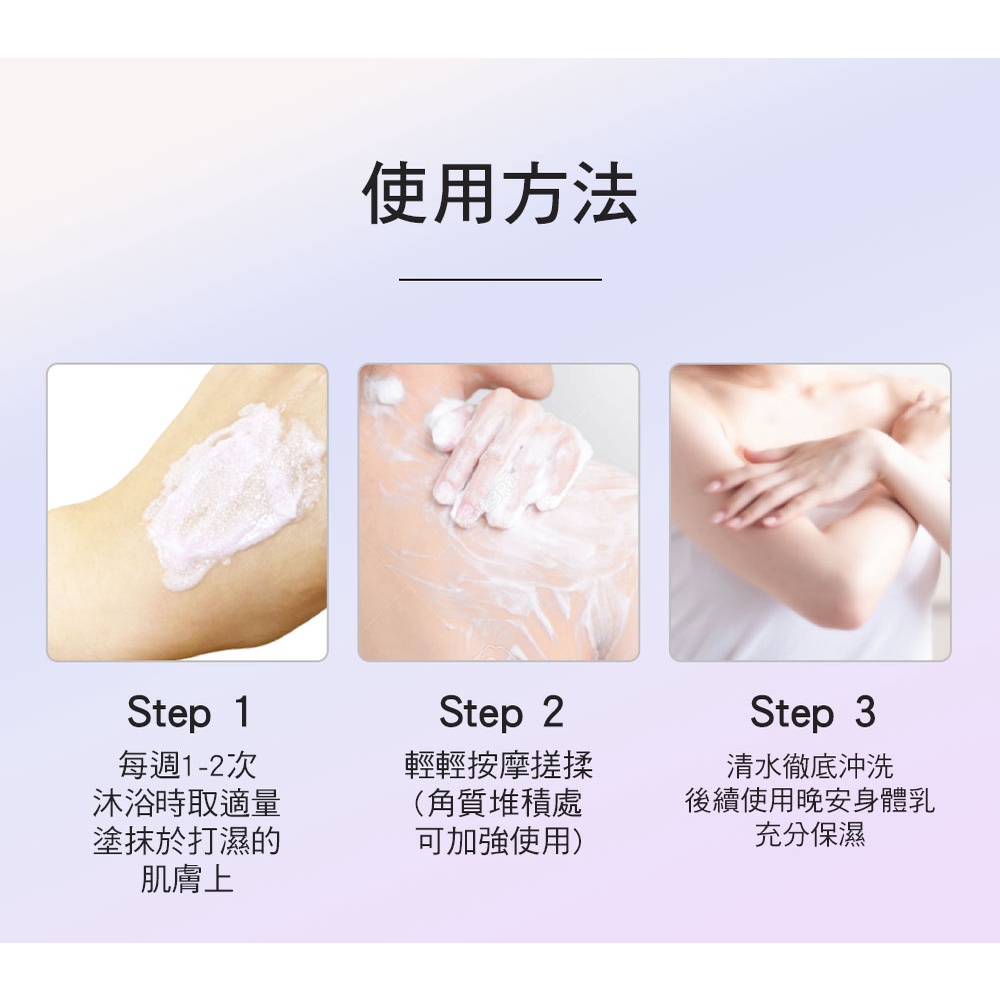 使用方法

Step 1
每週1-2次
沐浴時取適量
塗抹於打濕的
肌膚上

Step 2
輕輕按摩搓揉
(角質堆積處
可加強使用)

Step 3
清水徹底沖洗
後續使用晚安身體乳
充分保濕