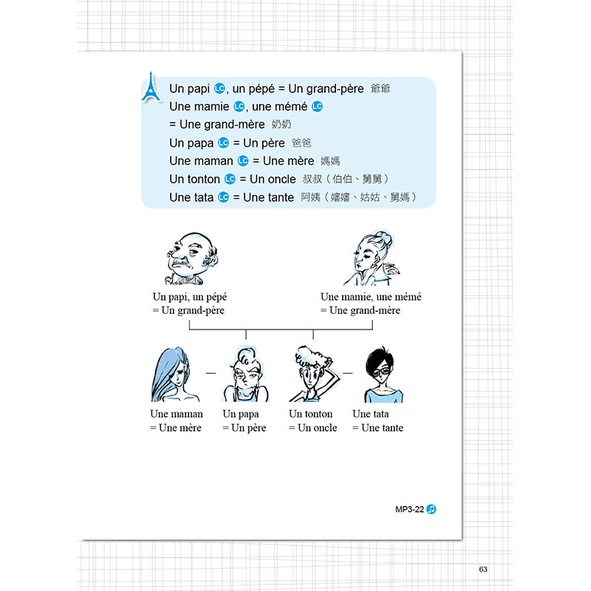 Un papi LC, un pépé = Un grand-père 爺爺
Une mamie LC, une mémé LC
= Une grand-mère 奶奶
Un papa LC = Un père 爸爸
Une maman LC = Une mère 媽媽
Un tonton LC = Un oncle 叔叔（伯伯、舅舅）
Une tata LC = Une tante 阿姨（嬸嬸、姑姑、舅媽）

Un papi, un pépé
= Un grand-père

Une mamie, une mémé
= Une grand-mère

Une maman
= Une mère

Un papa
= Un père

Un tonton
= Un oncle

Une tata
= Une tante

MP3-22

63