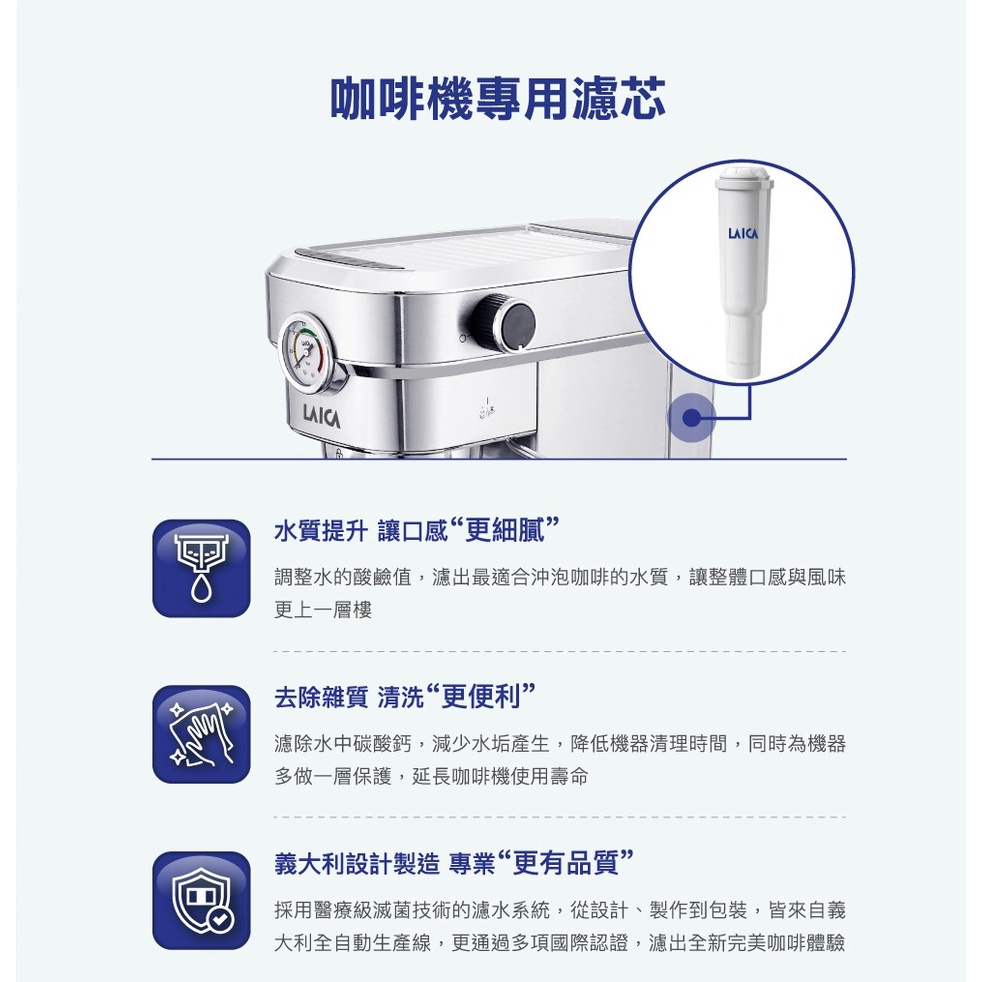 咖啡機專用濾芯

LAICA

LAICA

水質提升 讓口感“更細膩”

調整水的酸鹼值，濾出最適合沖泡咖啡的水質，讓整體口感與風味更上一層樓

去除雜質 清洗“更便利”

濾除水中碳酸鈣，減少水垢產生，降低機器清理時間，同時為機器多做一層保護，延長咖啡機使用壽命

義大利設計製造 專業“更有品質”

採用醫療級滅菌技術的濾水系統，從設計、製作到包裝，皆來自義大利全自動生產線，更通過多項國際認證，濾出全新完美咖啡體驗