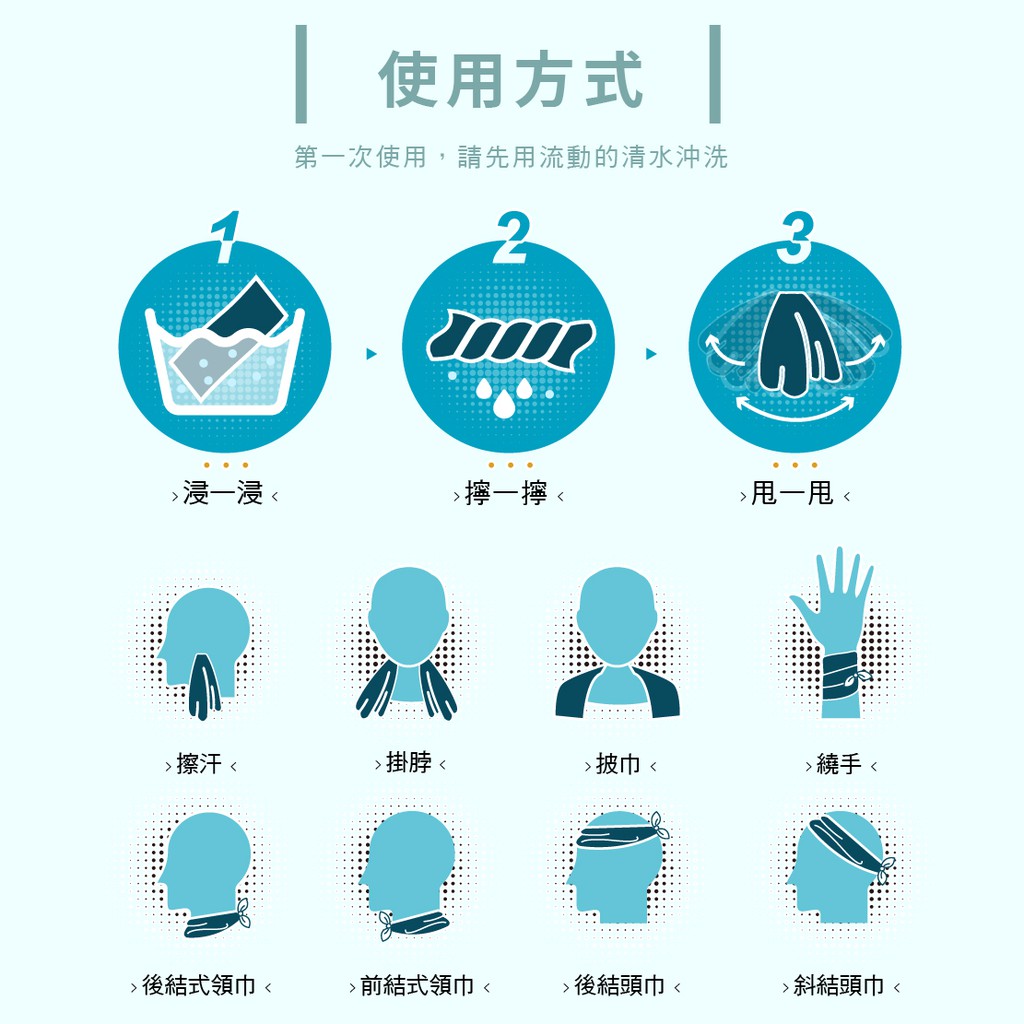 使用方式

第一次使用，請先用流動的清水沖洗

1
› 浸一浸 ‹

2
› 擰一擰 ‹

3
› 甩一甩 ‹

› 擦汗 ‹

› 掛脖 ‹

› 披巾 ‹

› 繞手 ‹

› 後結式領巾 ‹

› 前結式領巾 ‹

› 後結頭巾 ‹

› 斜結頭巾 ‹