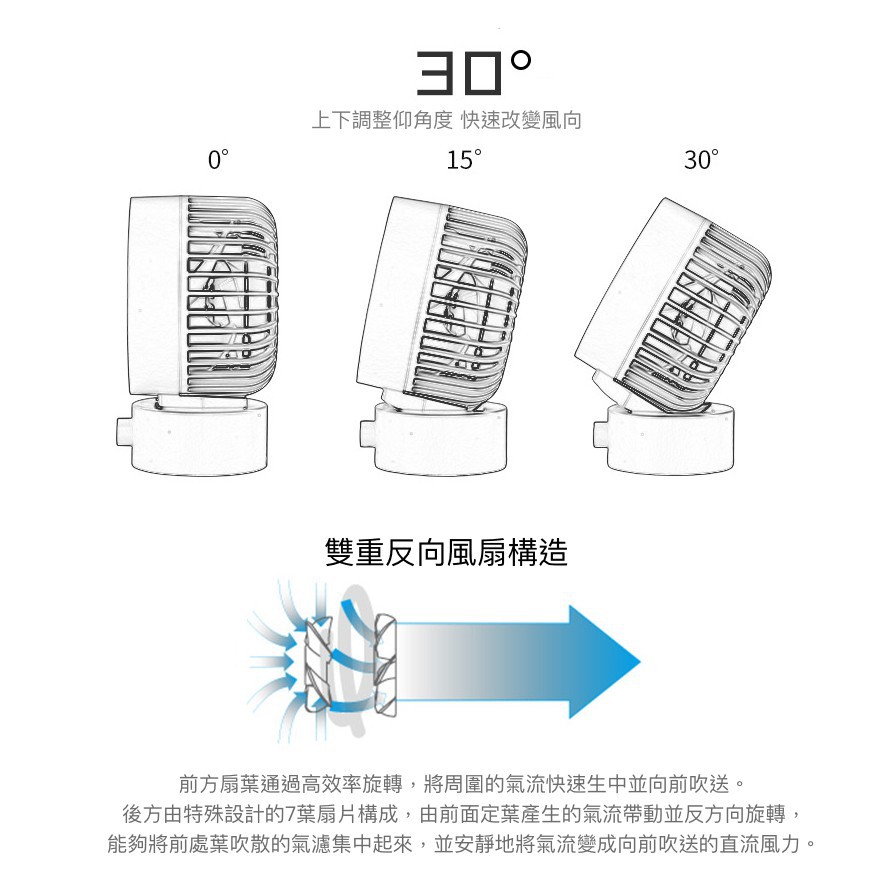 30°
上下調整仰角度 快速改變風向

0°

15°

30°

雙重反向風扇構造

前方扇葉通過高效率旋轉，將周圍的氣流快速生中並向前吹送。
後方由特殊設計的7葉扇片構成，由前面定葉產生的氣流帶動並反方向旋轉，
能夠將前處葉吹散的氣濾集中起來，並安靜地將氣流變成向前吹送的直流風力。