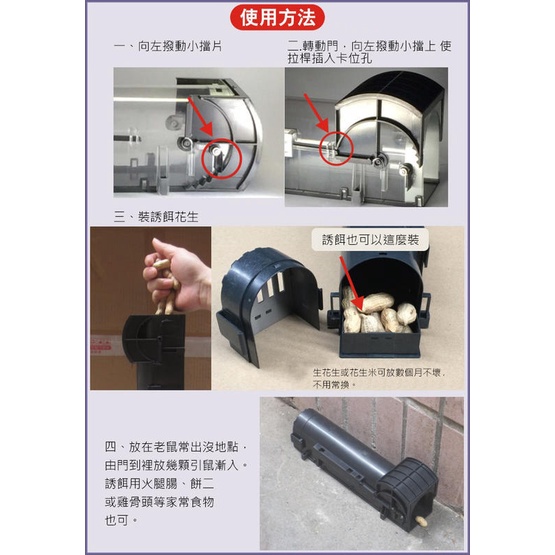 使用方法

一、向左撥動小擋片

二.轉動門，向左撥動小擋上 使拉桿插入卡位孔

三、裝誘餌花生

誘餌也可以這麼裝

生花生或花生米可放數個月不壞，不用常換。

四、放在老鼠常出沒地點，由門到裡放幾顆引鼠漸入。誘餌用火腿腸、餅二或雞骨頭等家常食物也可。