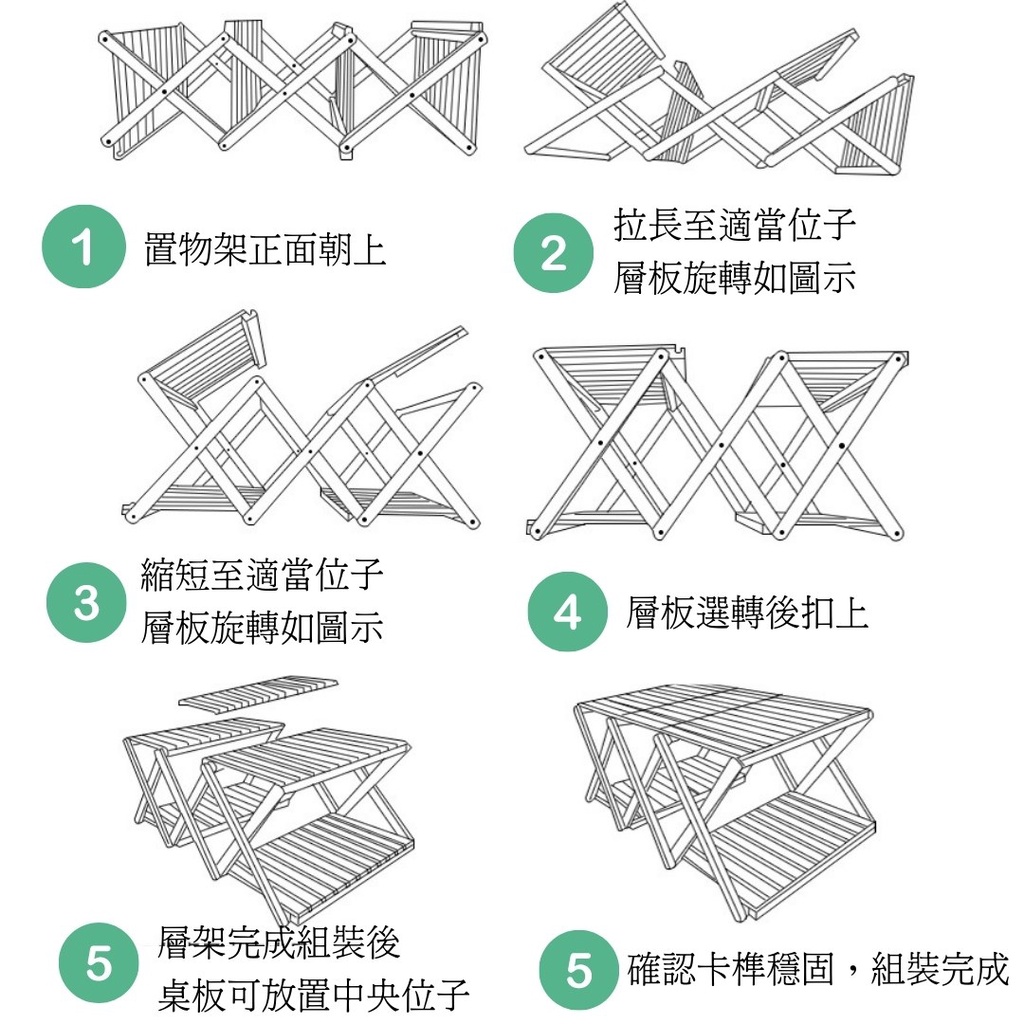 1 置物架正面朝上

2 拉長至適當位子
層板旋轉如圖示

3 縮短至適當位子
層板旋轉如圖示

4 層板選轉後扣上

5 層架完成組裝後
桌板可放置中央位子

5 確認卡榫穩固，組裝完成