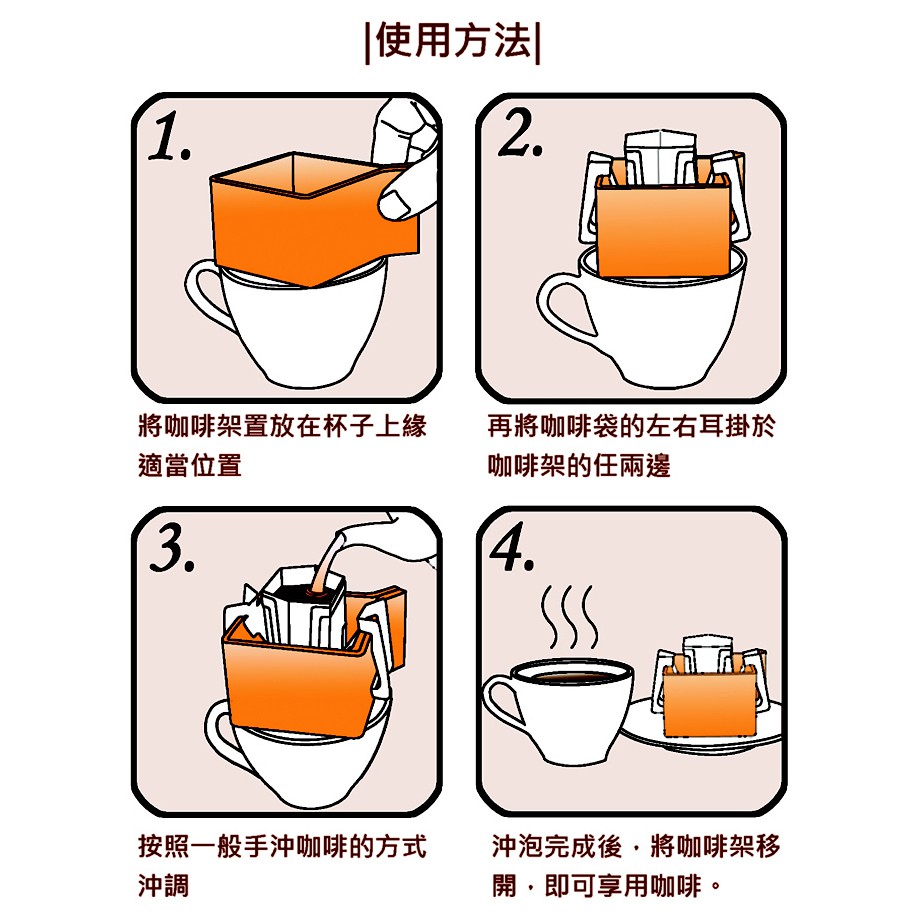 |使用方法|

1.

將咖啡架置放在杯子上緣適當位置

2.

再將咖啡袋的左右耳掛於咖啡架的任兩邊

3.

按照一般手沖咖啡的方式沖調

4.

沖泡完成後，將咖啡架移開，即可享用咖啡。