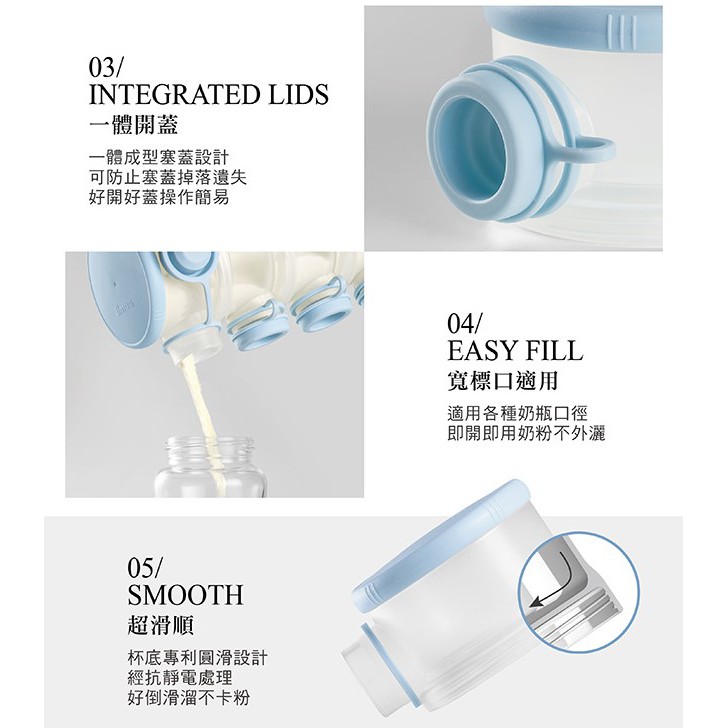 03/
INTEGRATED LIDS
一體開蓋

一體成型塞蓋設計
可防止塞蓋掉落遺失
好開好蓋操作簡易

04/
EASY FILL
寬標口適用

適用各種奶瓶口徑
即開即用奶粉不外灑

05/
SMOOTH
超滑順

杯底專利圓滑設計
經抗靜電處理
好倒滑溜不卡粉