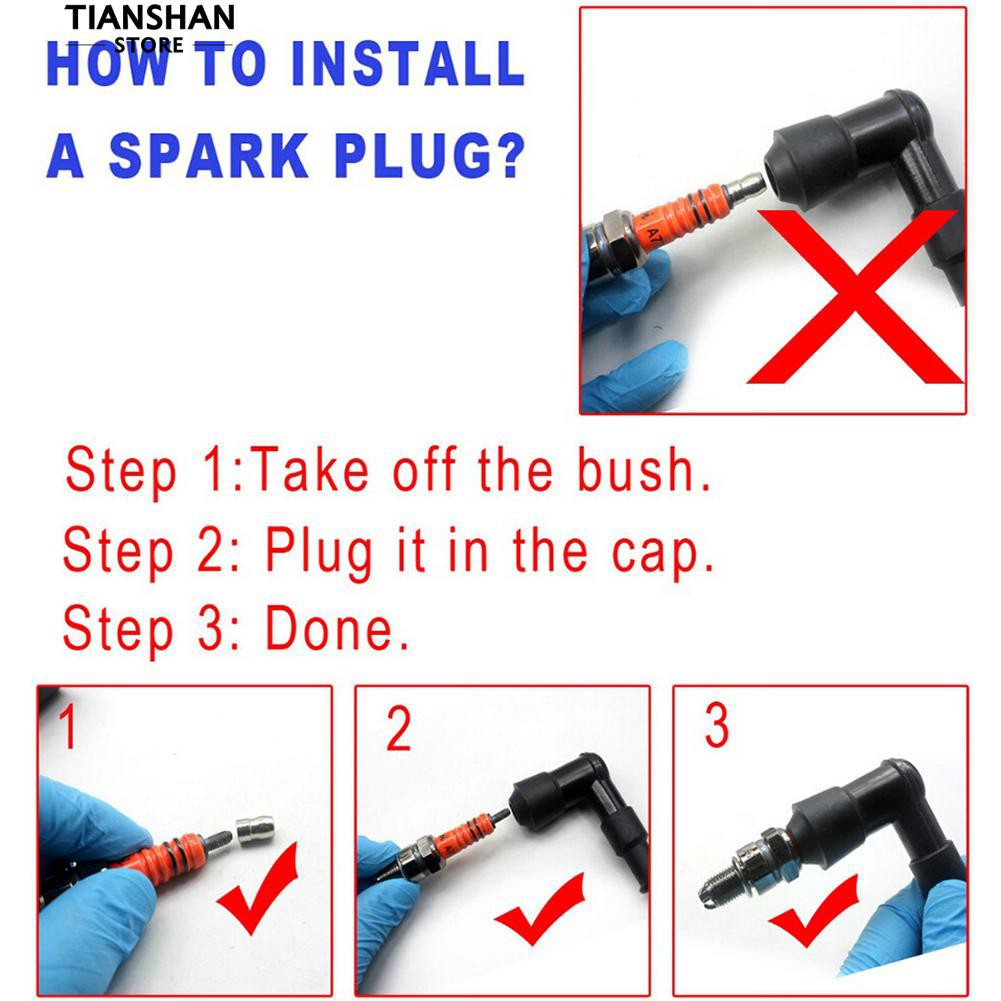 TIANSHAN
STORE

HOW TO INSTALL A SPARK PLUG?

A7

Step 1:Take off the bush.
Step 2: Plug it in the cap.
Step 3: Done.

1

2

3