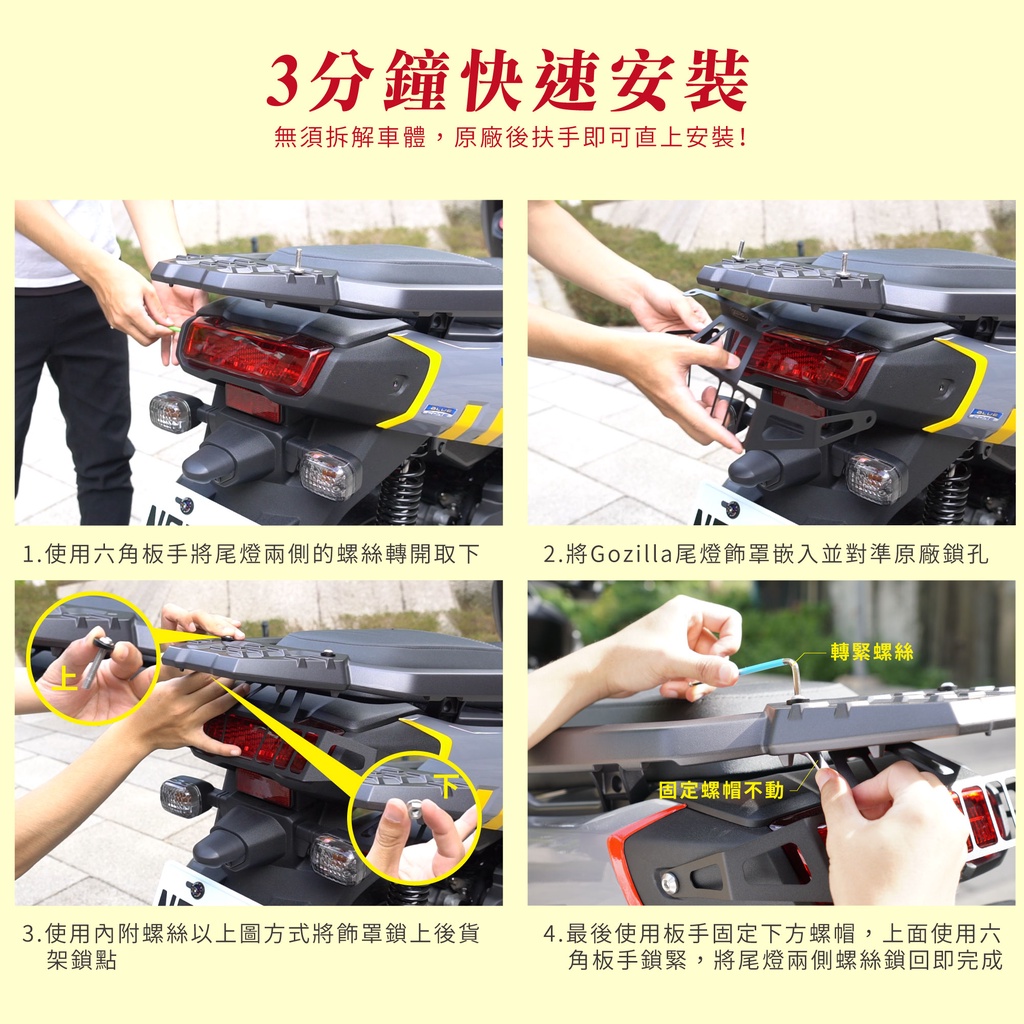 3分鐘快速安裝

無須拆解車體，原廠後扶手即可直上安裝！

1.使用六角板手將尾燈兩側的螺絲轉開取下

2.將Gozilla尾燈飾罩嵌入並對準原廠鎖孔

上

下

3.使用內附螺絲以上圖方式將飾罩鎖上後貨架鎖點

轉緊螺絲

固定螺帽不動

4.最後使用板手固定下方螺帽，上面使用六角板手鎖緊，將尾燈兩側螺絲鎖回即完成