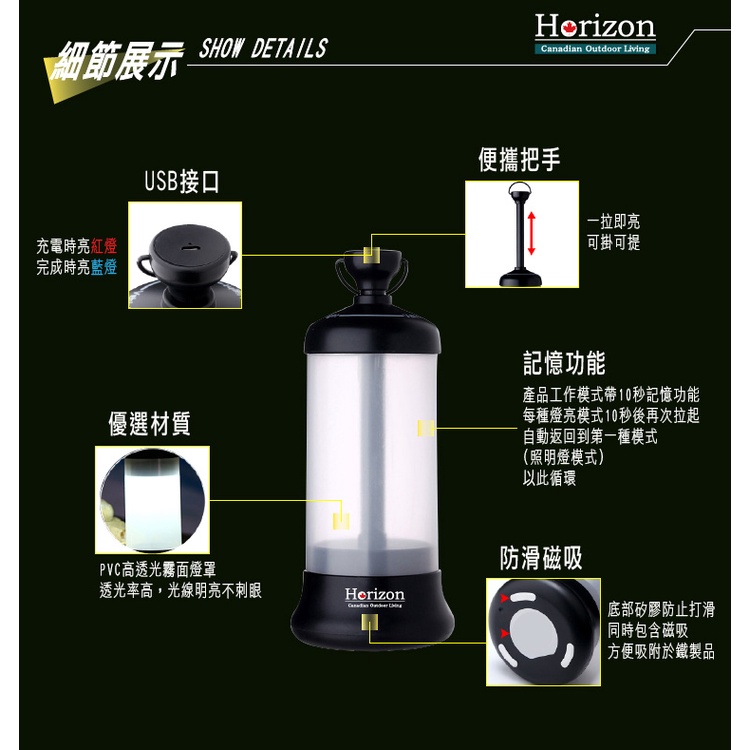 細節展示 SHOW DETAILS

Horizon
Canadian Outdoor Living

USB接口

充電時亮紅燈
完成時亮藍燈

便攜把手

一拉即亮
可掛可提

記憶功能

產品工作模式帶10秒記憶功能
每種燈亮模式10秒後再次拉起
自動返回到第一種模式
(照明燈模式)
以此循環

優選材質

PVC高透光霧面燈罩
透光率高，光線明亮不刺眼

Horizon
Canadian Outdoor Living

防滑磁吸

底部矽膠防止打滑
同時包含磁吸
方便吸附於鐵製品